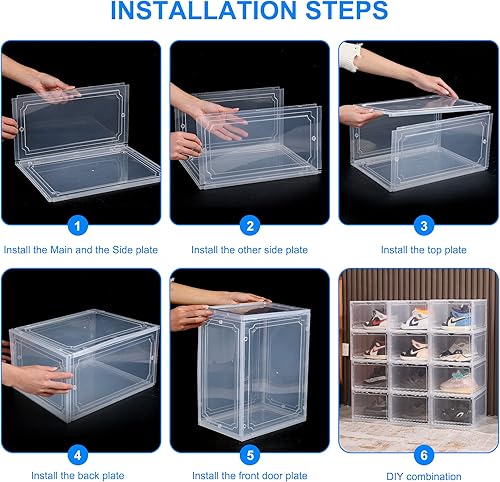 INSTALLATION STEPS

1
Install the Main and the Side plate

2
Install the other side plate

3
Install the top plate

4
Install the back plate

5
Install the front door plate

6
DIY combination