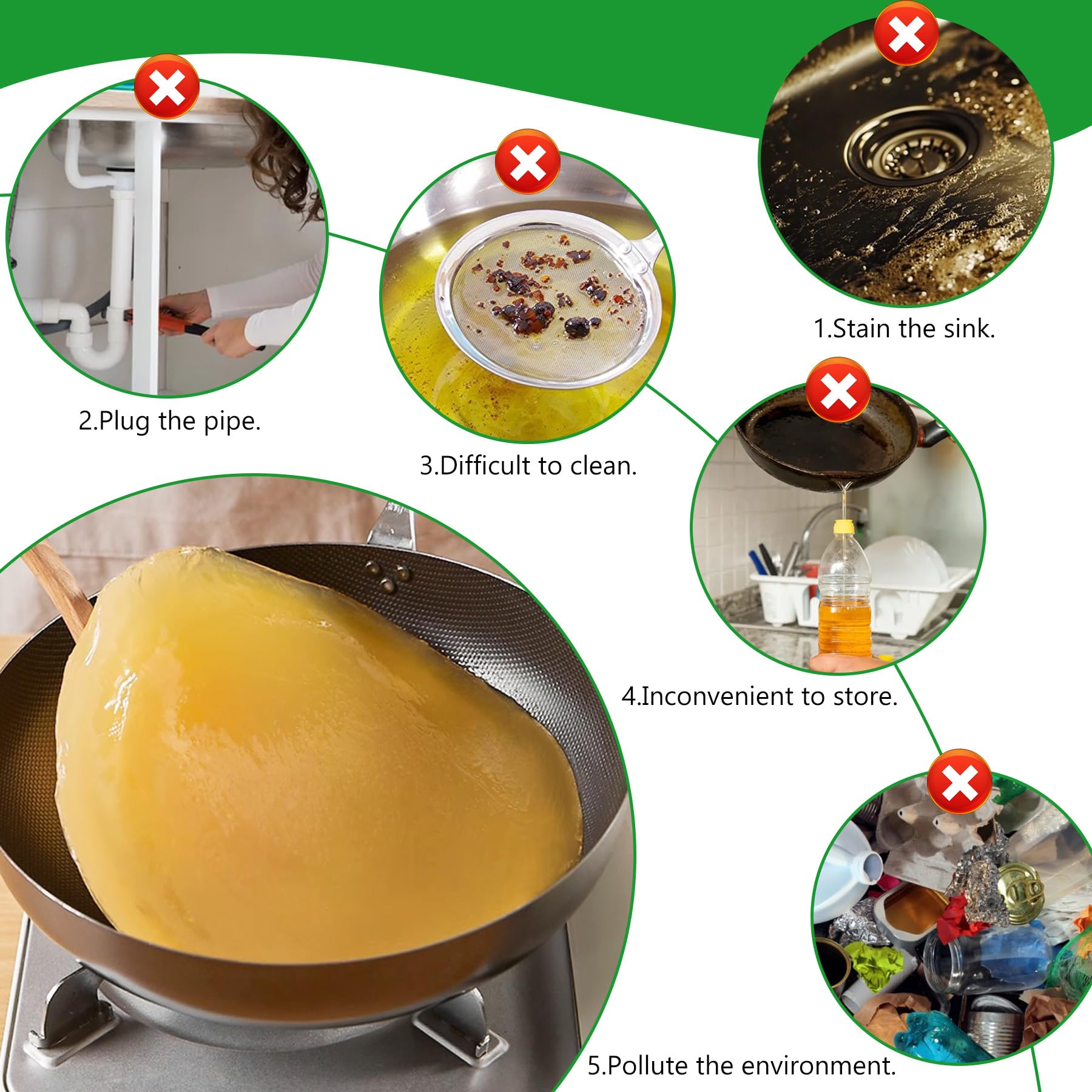 1.Stain the sink.

2.Plug the pipe.

3.Difficult to clean.

4.Inconvenient to store.

5.Pollute the environment.