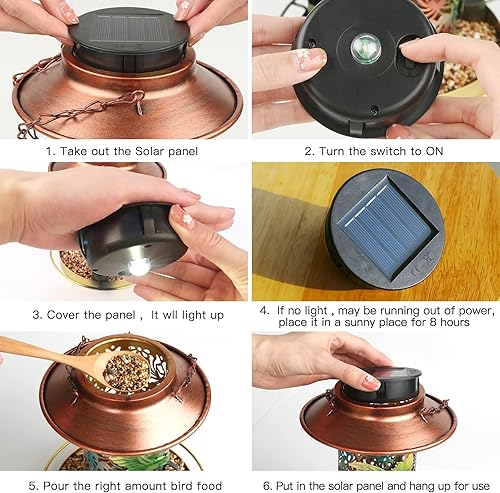 1. Take out the Solar panel

2. Turn the switch to ON

3. Cover the panel , It wll light up

4. If no light , may be running out of power, place it in a sunny place for 8 hours

5. Pour the right amount bird food

6. Put in the solar panel and hang up for use