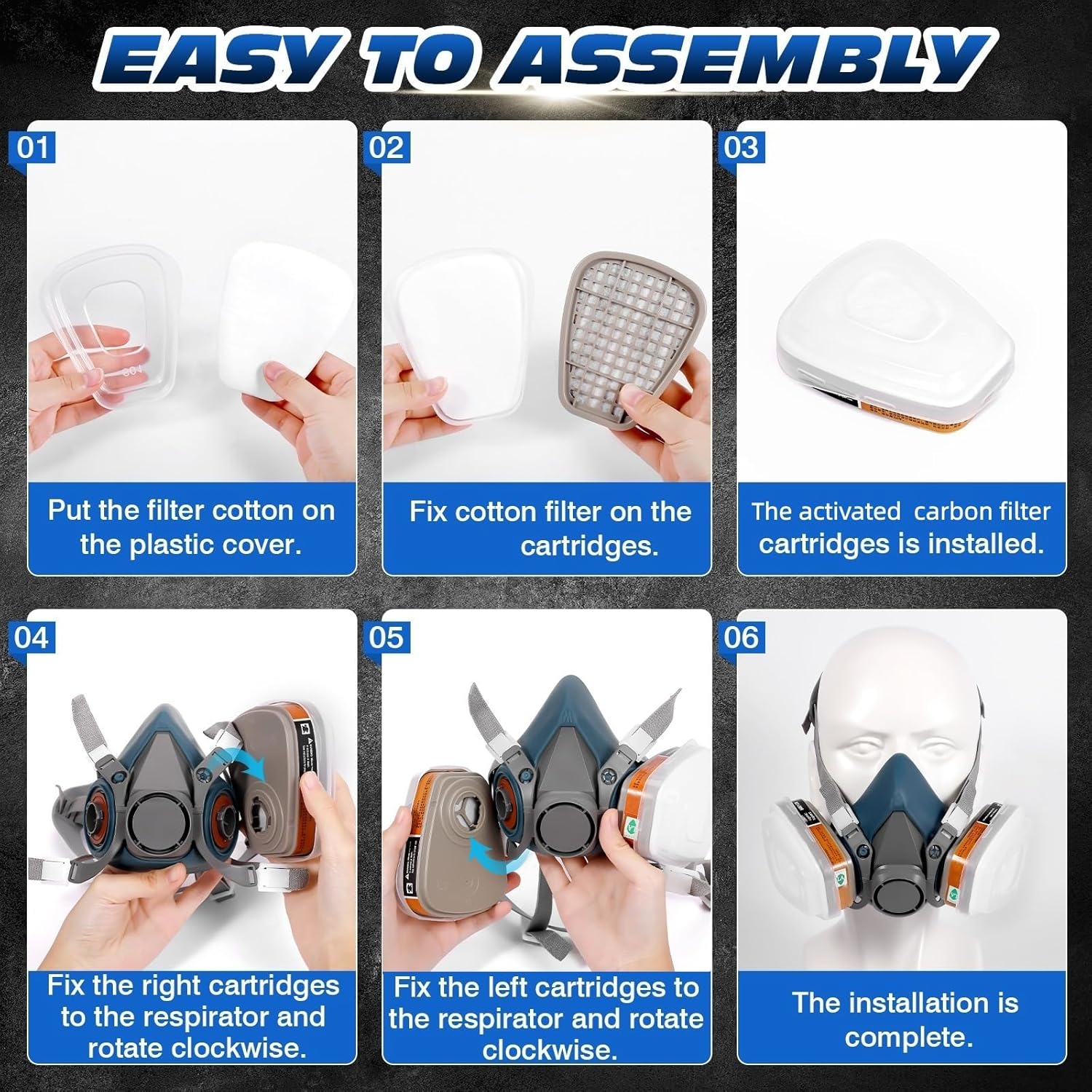 EASY TO ASSEMBLY

01

Put the filter cotton on the plastic cover.

02

Fix cotton filter on the cartridges.

03

The activated carbon filter cartridges is installed.

04

Fix the right cartridges to the respirator and rotate clockwise.

05

Fix the left cartridges to the respirator and rotate clockwise.

06

The installation is complete.