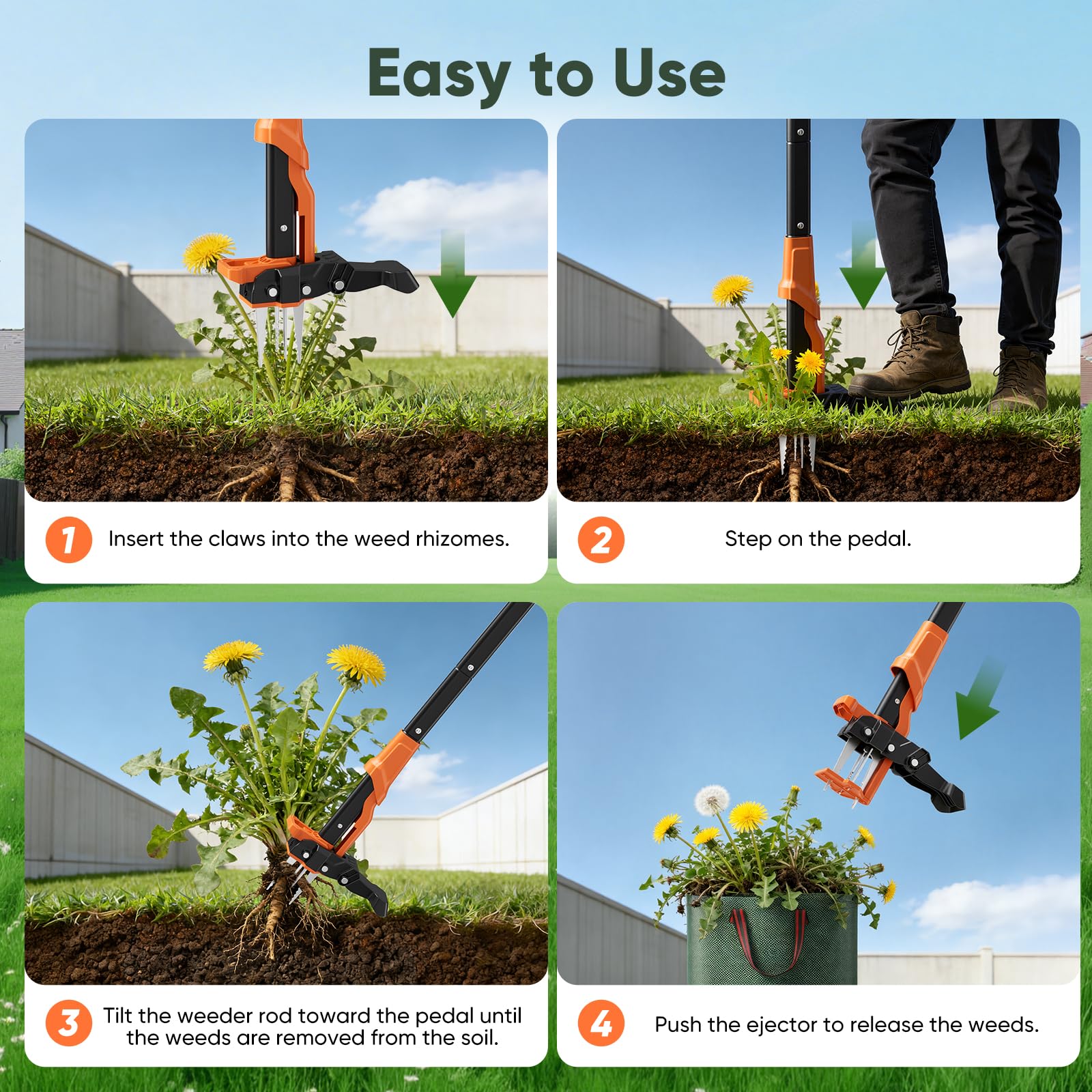 Easy to Use

1 Insert the claws into the weed rhizomes.

2 Step on the pedal.

3 Tilt the weeder rod toward the pedal until the weeds are removed from the soil.

4 Push the ejector to release the weeds.