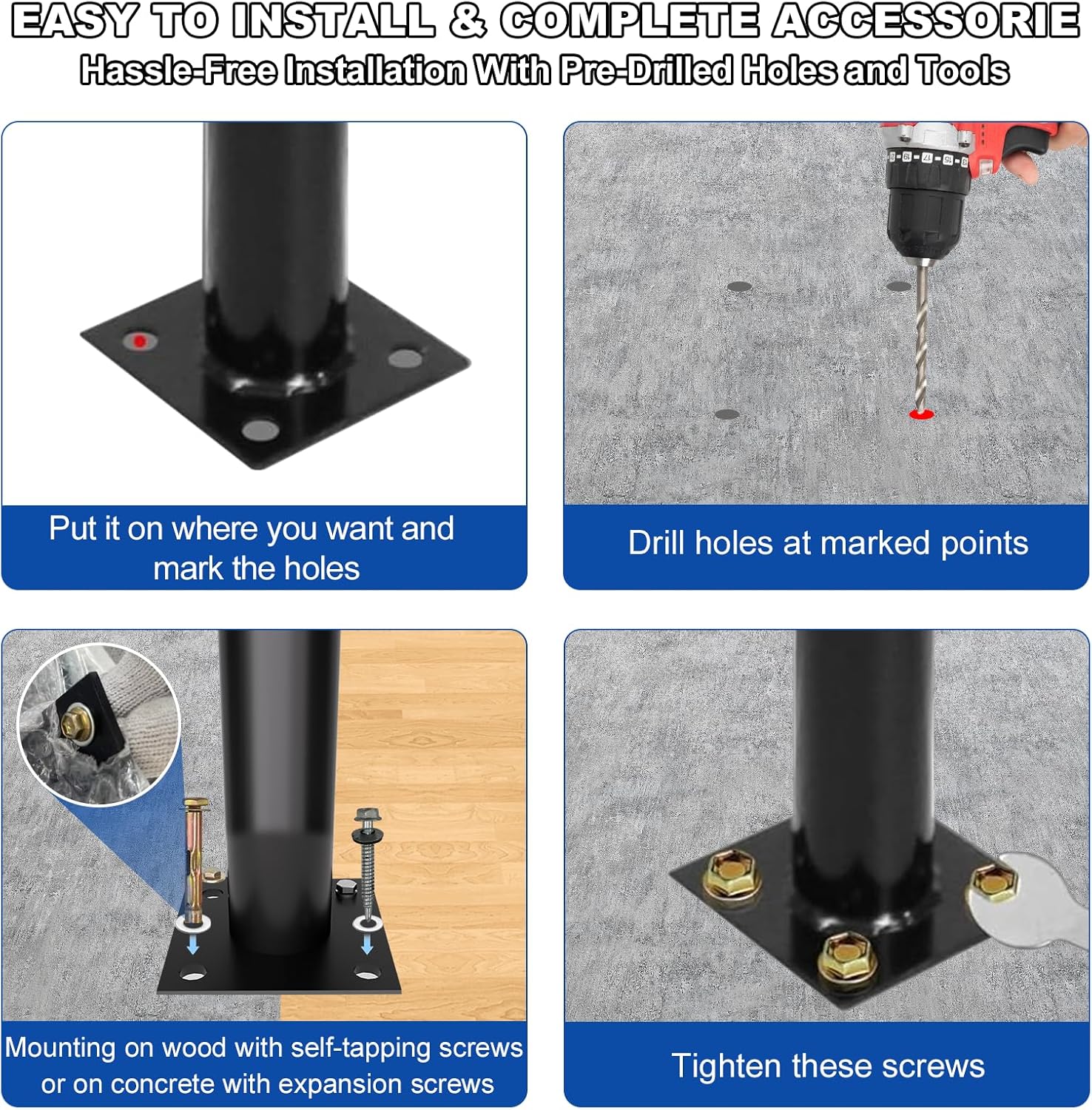 EASY TO INSTALL & COMPLETE ACCESSORIE

Hassle-Free Installation With Pre-Drilled Holes and Tools

Put it on where you want and mark the holes

Drill holes at marked points

Mounting on wood with self-tapping screws or on concrete with expansion screws

Tighten these screws