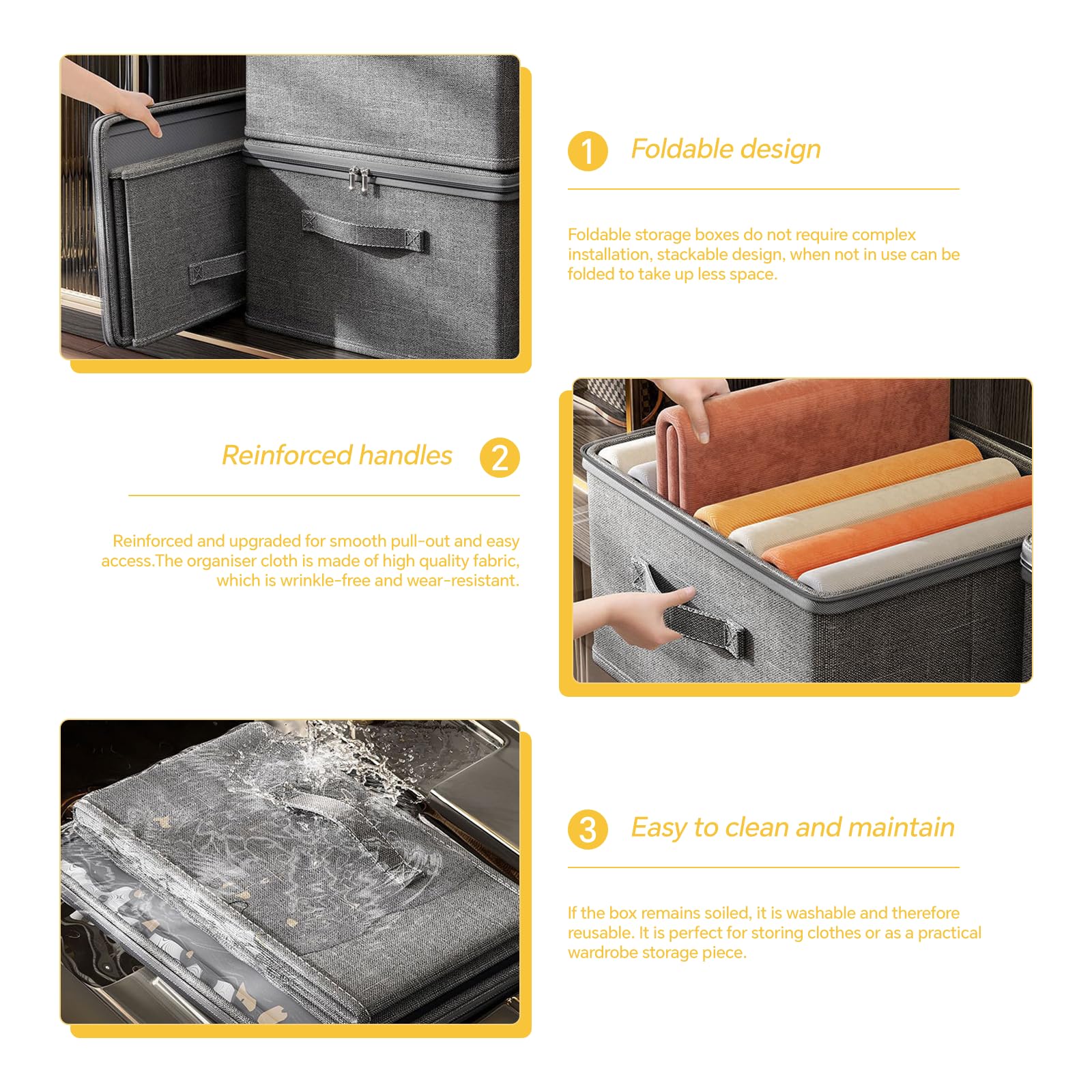 1 Foldable design

Foldable storage boxes do not require complex installation, stackable design, when not in use can be folded to take up less space.

Reinforced handles 2

Reinforced and upgraded for smooth pull-out and easy access.The organiser cloth is made of high quality fabric, which is wrinkle-free and wear-resistant.

3 Easy to clean and maintain

If the box remains soiled, it is washable and therefore reusable. It is perfect for storing clothes or as a practical wardrobe storage piece.