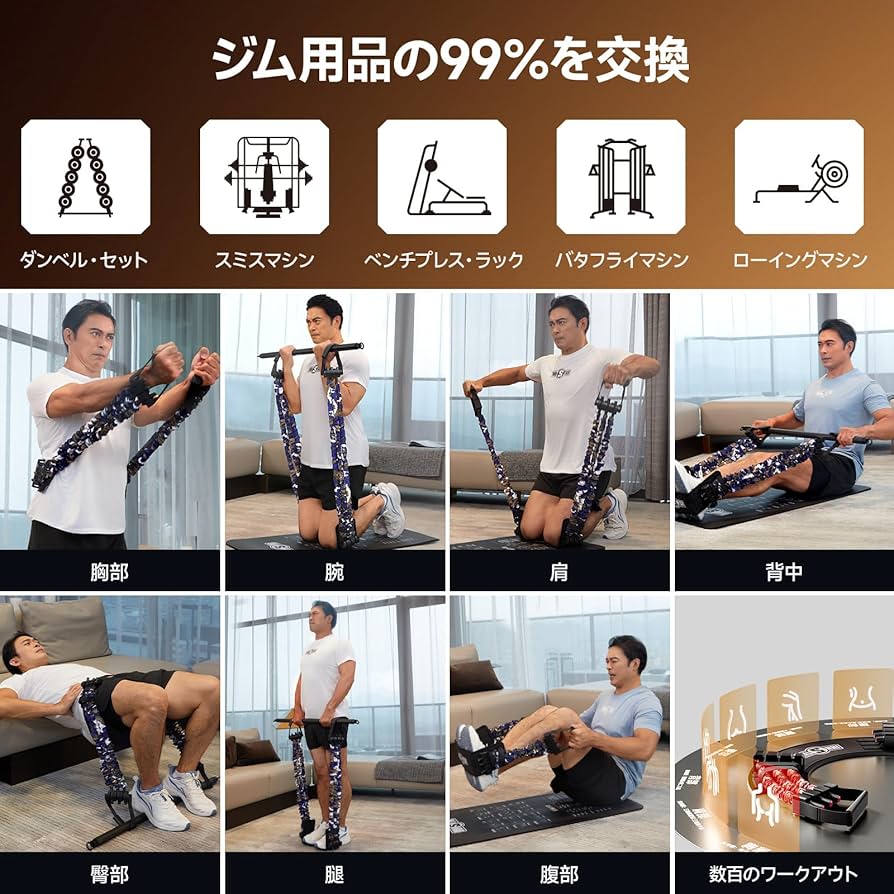 ジム用品の99%を交換

ダンベル・セット

スミスマシン

ベンチプレス・ラック

バタフライマシン

ローイングマシン

胸部

腕

肩

背中

臀部

腿

腹部

数百のワークアウト