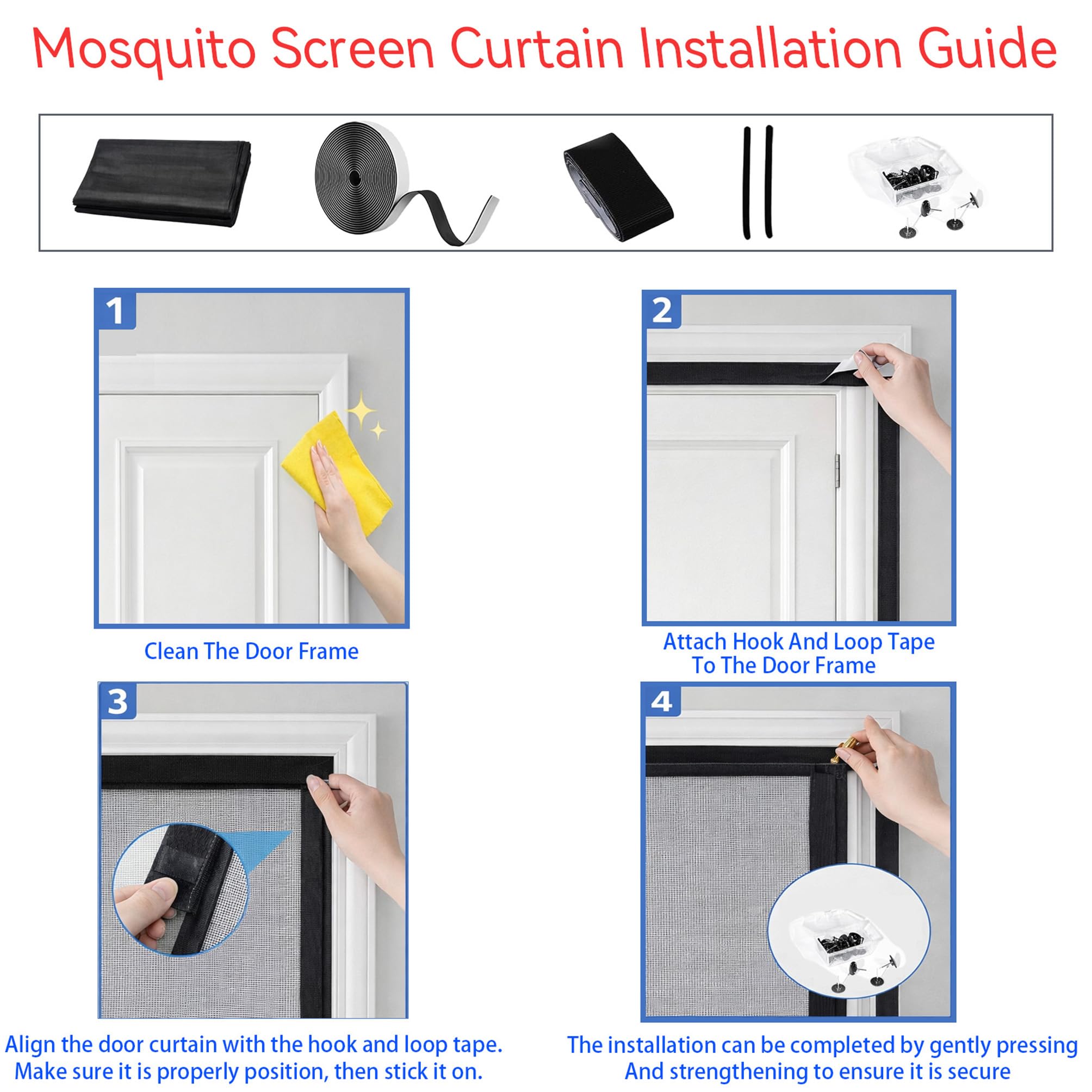 Mosquito Screen Curtain Installation Guide

1

Clean The Door Frame

2

Attach Hook And Loop Tape To The Door Frame

3

Align the door curtain with the hook and loop tape. Make sure it is properly position, then stick it on.

4

The installation can be completed by gently pressing And strengthening to ensure it is secure