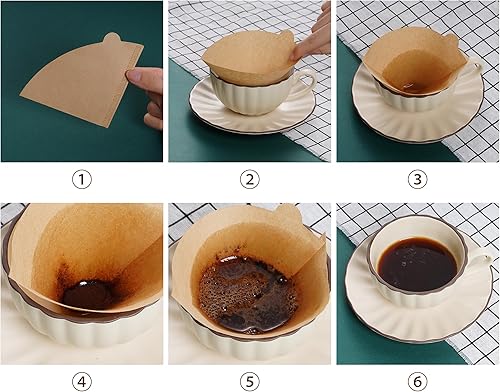 ①

②

③

④

⑤

⑥