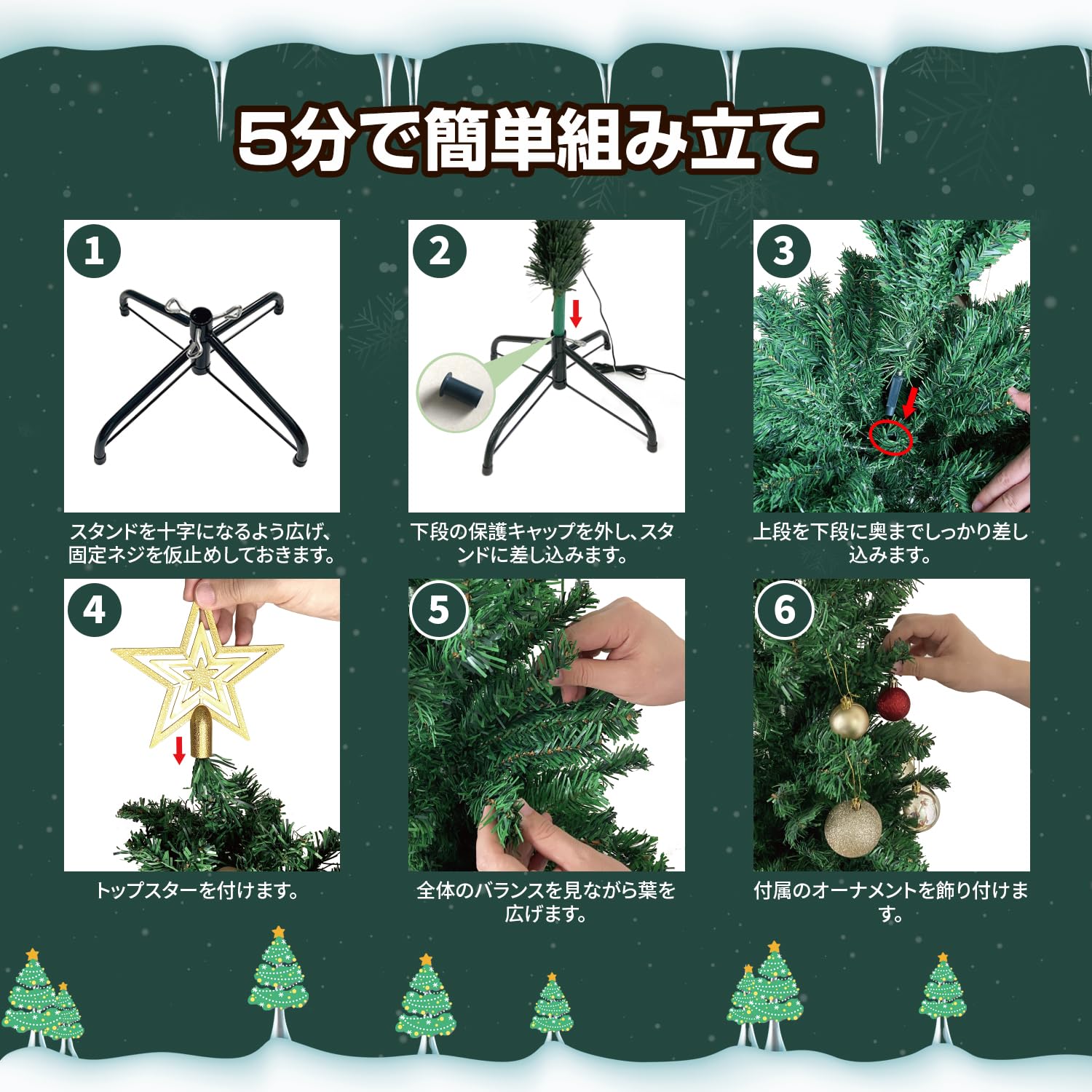 5分で簡単組み立て

1

スタンドを十字になるよう広げ、固定ネジを仮止めしておきます。

2

下段の保護キャップを外し、スタンドに差し込みます。

3

上段を下段に奥までしっかり差し込みます。

4

トップスターを付けます。

5

全体のバランスを見ながら葉を広げます。

6

付属のオーナメントを飾り付けます。