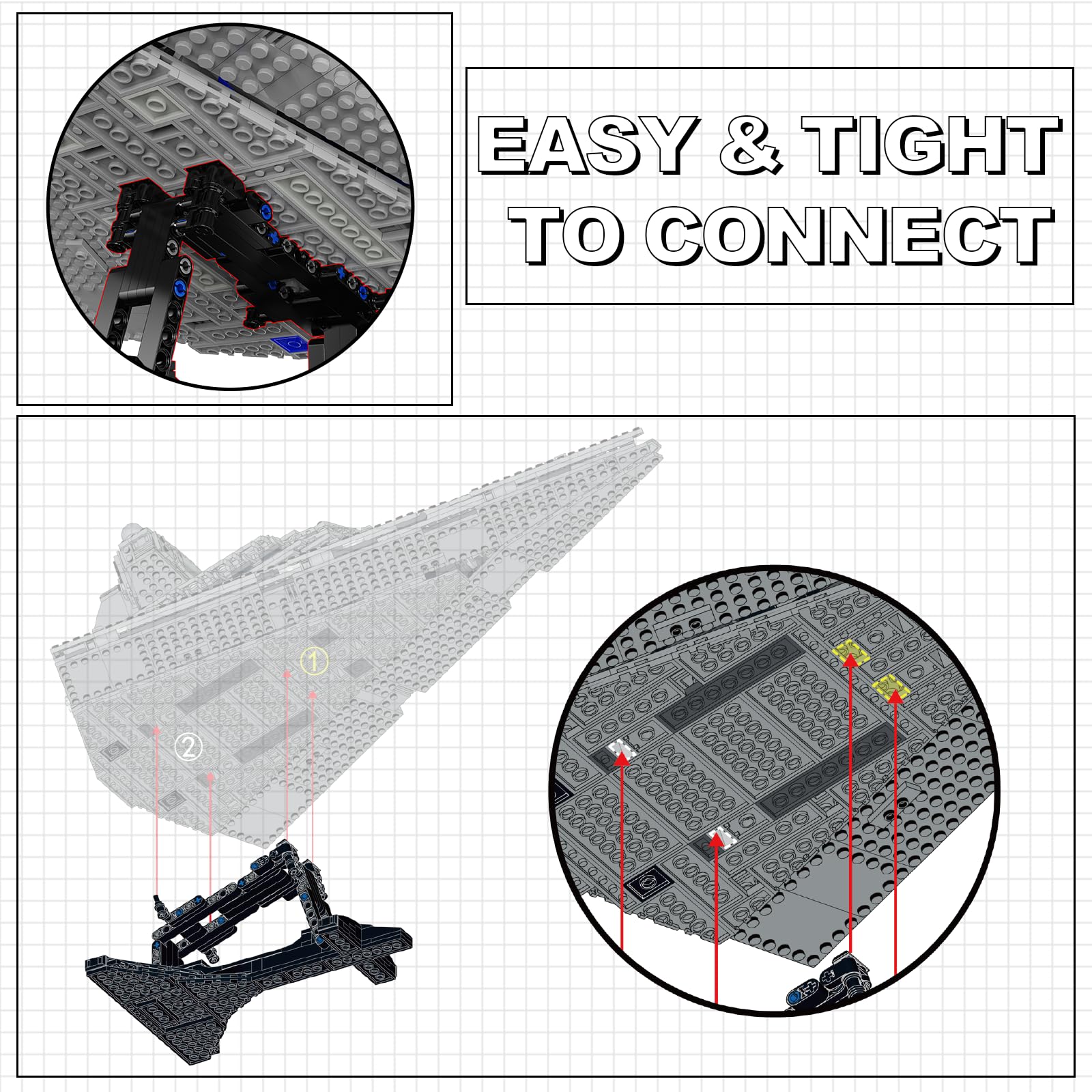 EASY & TIGHT TO CONNECT

①

②