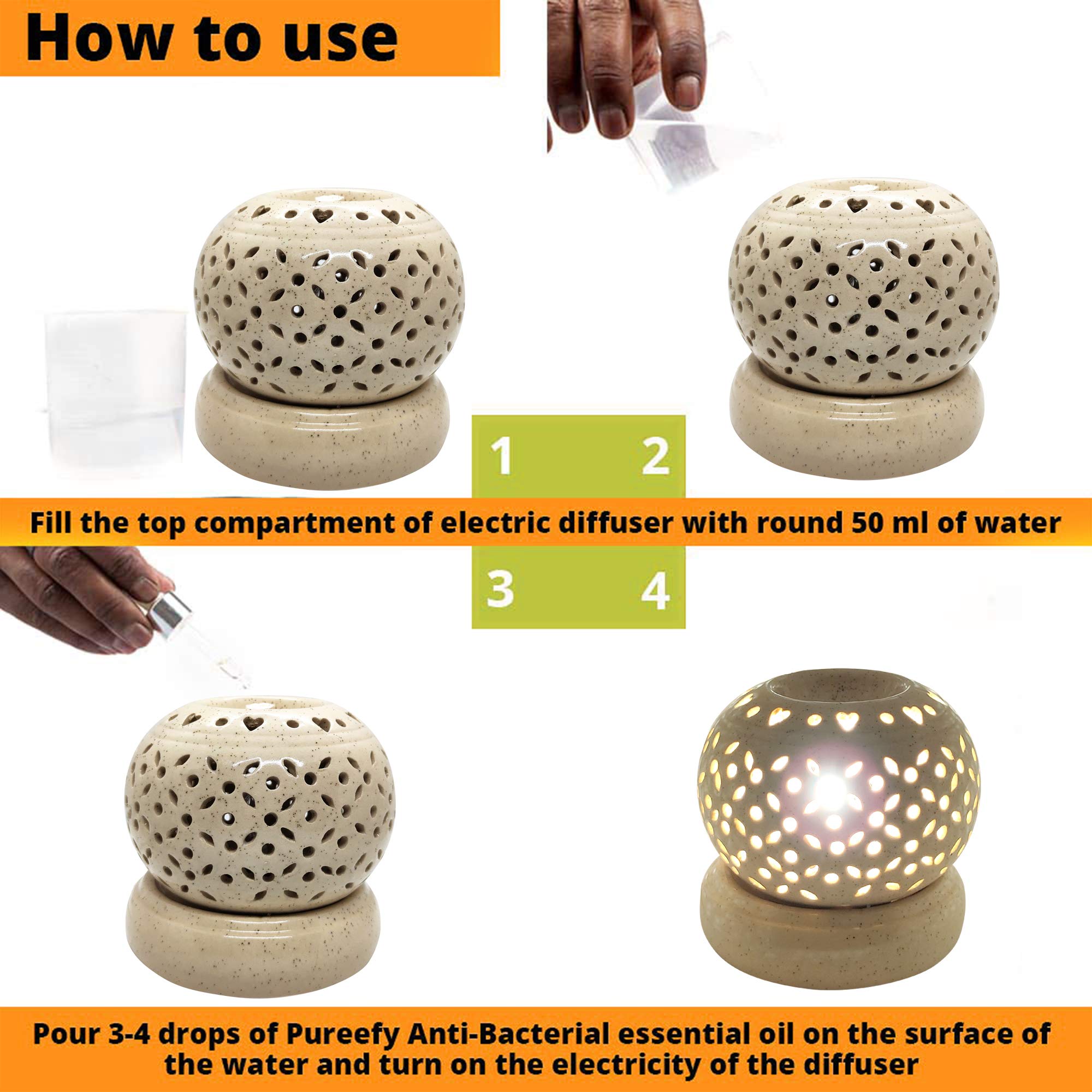 How to use

1 2

Fill the top compartment of electric diffuser with round 50 ml of water

3 4

Pour 3-4 drops of Pureefy Anti-Bacterial essential oil on the surface of the water and turn on the electricity of the diffuser