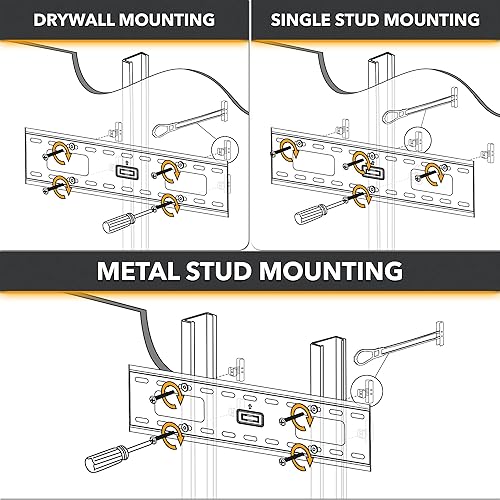 DRYWALL MOUNTING

SINGLE STUD MOUNTING

METAL STUD MOUNTING