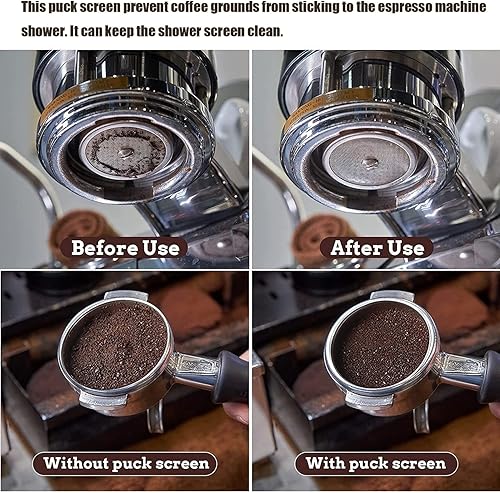 This puck screen prevent coffee grounds from sticking to the espresso machine shower. It can keep the shower screen clean.

Before Use

After Use

Without puck screen

With puck screen