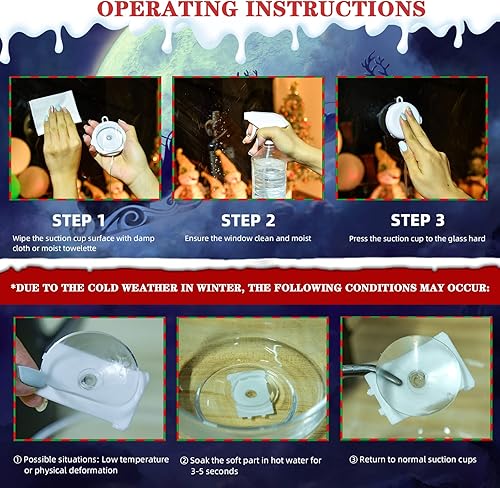 OPERATING INSTRUCTIONS

STEP 1
Wipe the suction cup surface with damp cloth or moist towelette

STEP 2
Ensure the window clean and moist

STEP 3
Press the suction cup to the glass hard

*DUE TO THE COLD WEATHER IN WINTER, THE FOLLOWING CONDITIONS MAY OCCUR:

① Possible situations: Low temperature or physical deformation

② Soak the soft part in hot water for 3-5 seconds

③ Return to normal suction cups