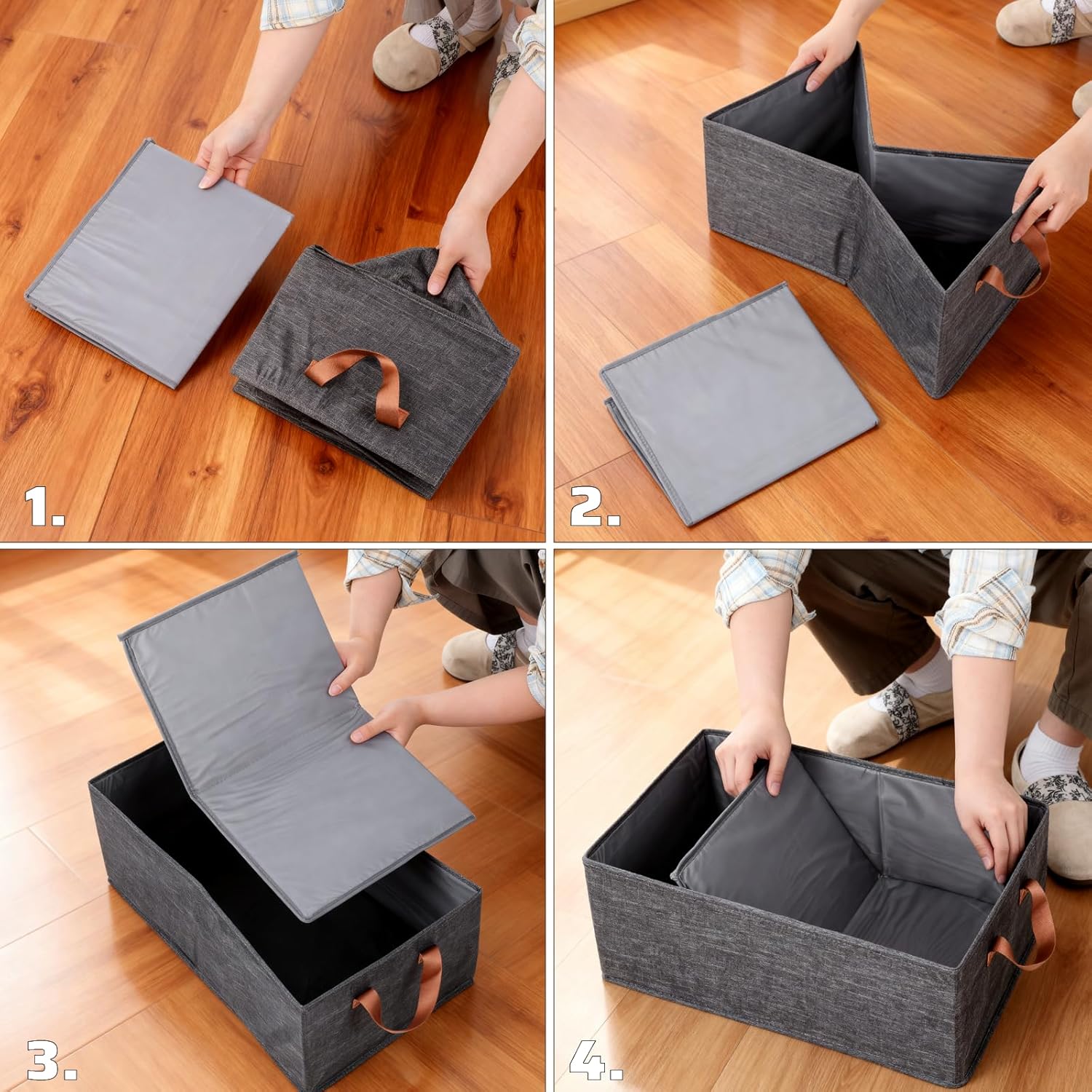 1.

2.

3.

4.