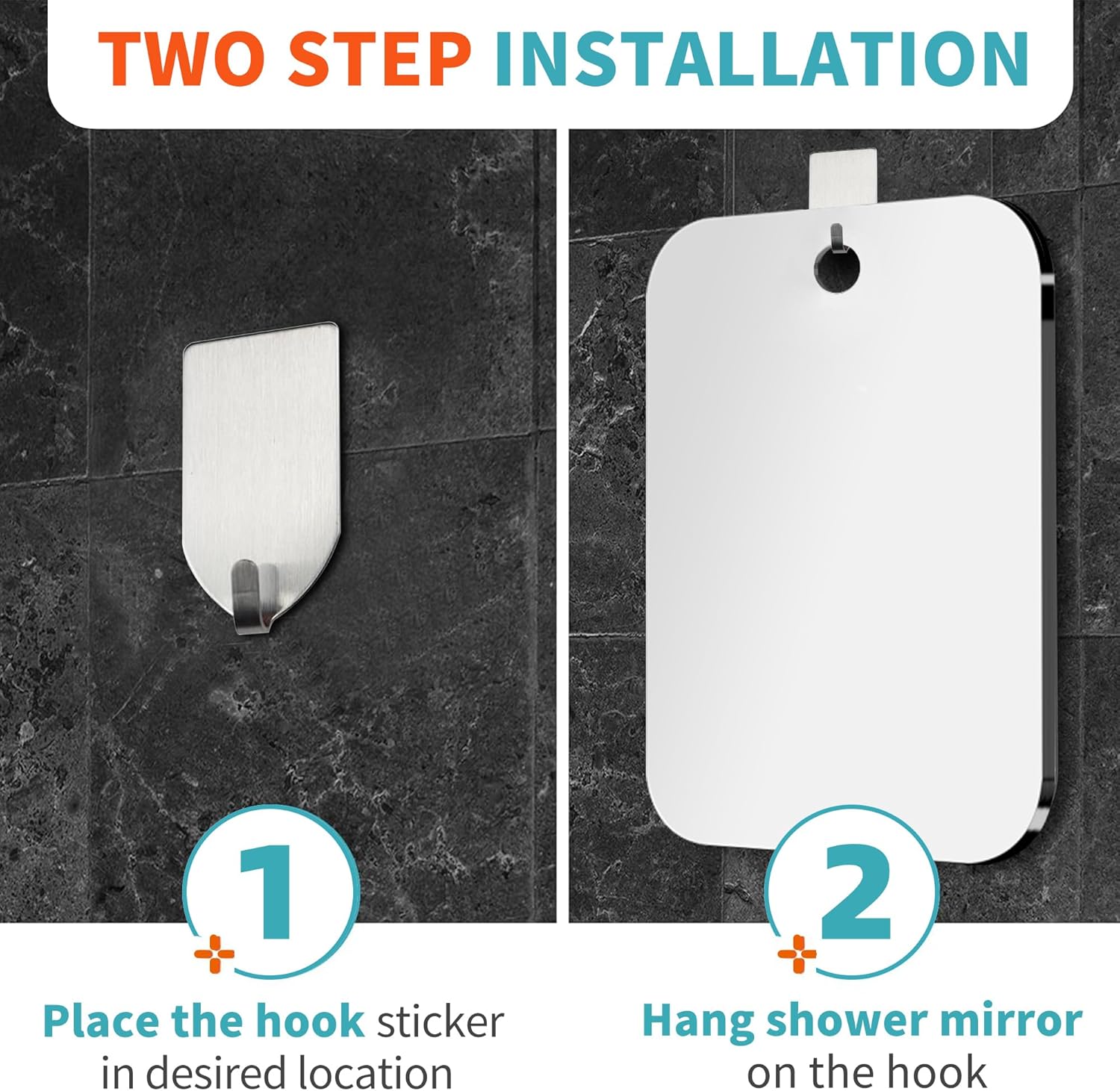 TWO STEP INSTALLATION

1

Place the hook sticker in desired location

2

Hang shower mirror on the hook