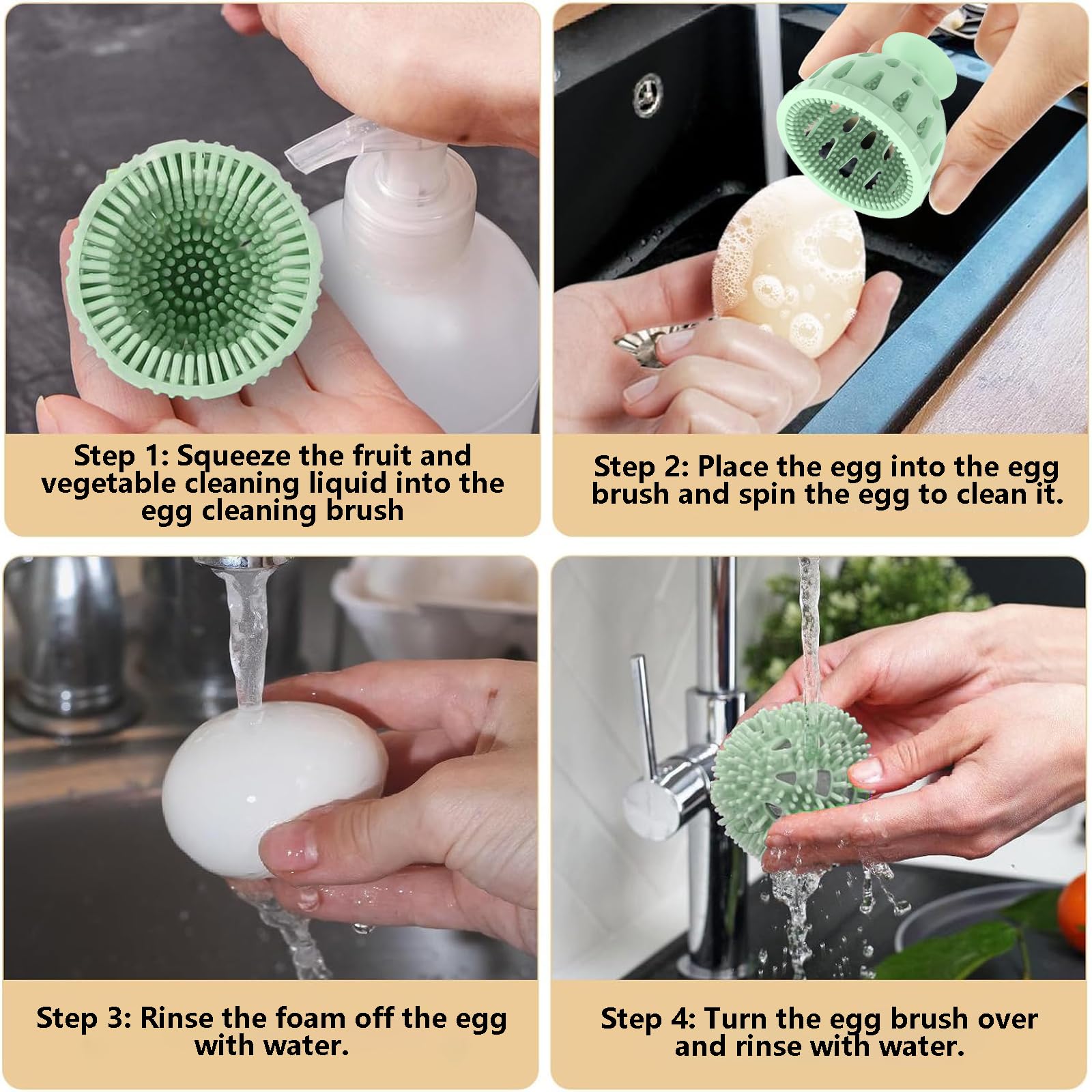 Step 1: Squeeze the fruit and vegetable cleaning liquid into the egg cleaning brush

Step 2: Place the egg into the egg brush and spin the egg to clean it.

Step 3: Rinse the foam off the egg with water.

Step 4: Turn the egg brush over and rinse with water.