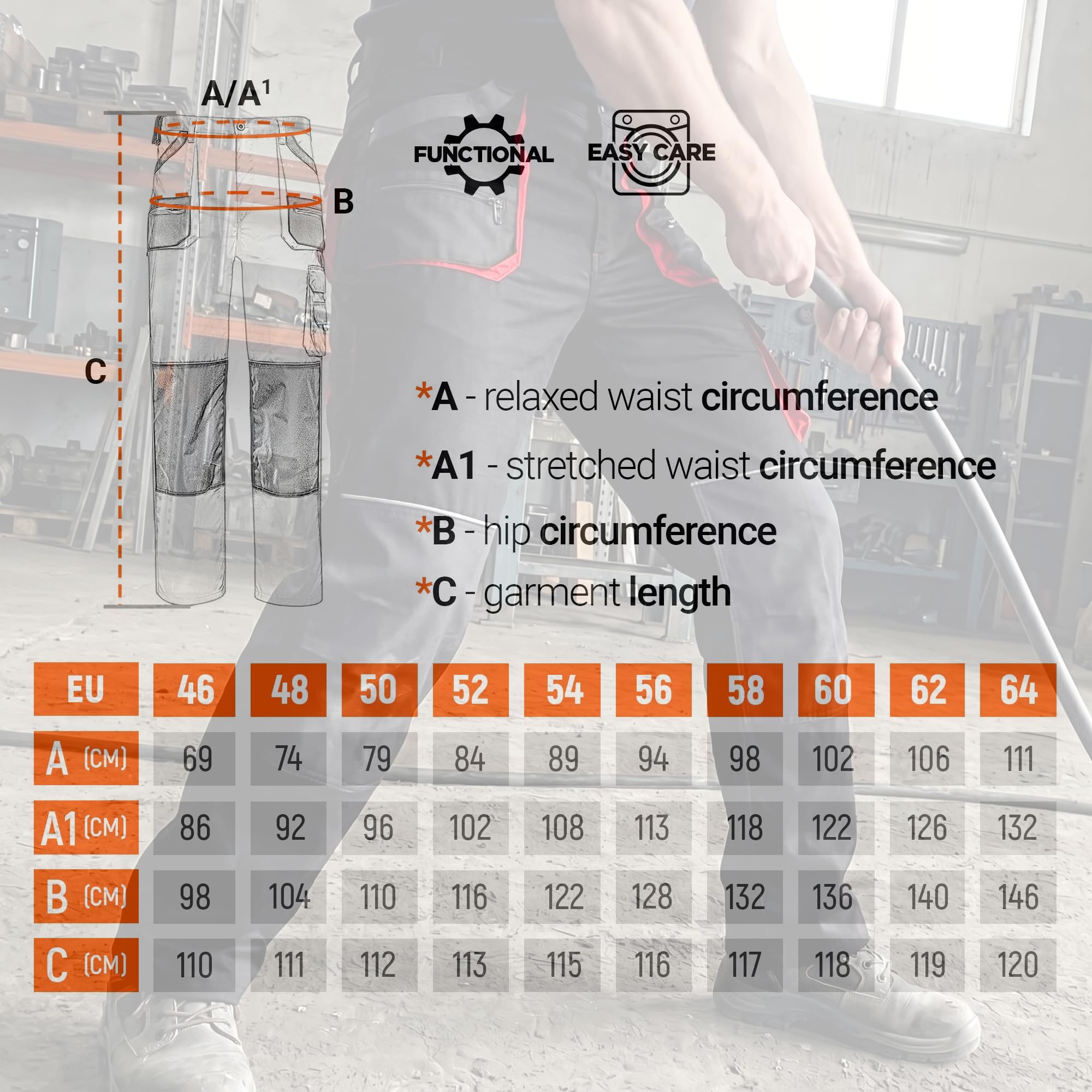 A/A$^1$

B

C

FUNCTIONAL

EASY CARE

*A - relaxed waist circumference

*A1 - stretched waist circumference

*B - hip circumference

*C - garment length

| EU | 46 | 48 | 50 | 52 | 54 | 56 | 58 | 60 | 62 | 64 |
|---|---|---|---|---|---|---|---|---|---|---|
| A (CM) | 69 | 74 | 79 | 84 | 89 | 94 | 98 | 102 | 106 | 111 |
| A1 (CM) | 86 | 92 | 96 | 102 | 108 | 113 | 118 | 122 | 126 | 132 |
| B (CM) | 98 | 104 | 110 | 116 | 122 | 128 | 132 | 136 | 140 | 146 |
| C (CM) | 110 | 111 | 112 | 113 | 115 | 116 | 117 | 118 | 119 | 120 |