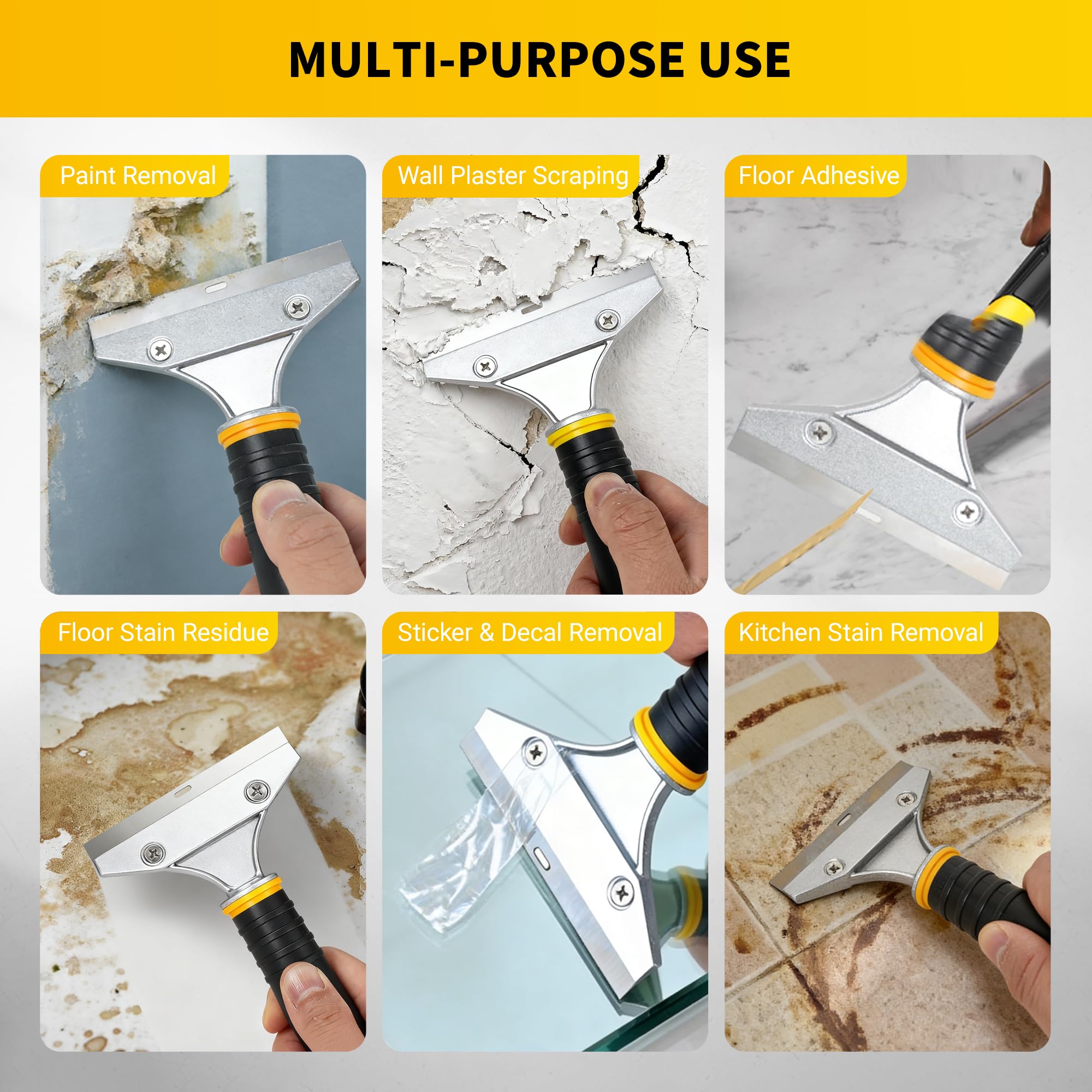 MULTI-PURPOSE USE

Paint Removal

Wall Plaster Scraping

Floor Adhesive

Floor Stain Residue

Sticker & Decal Removal

Kitchen Stain Removal