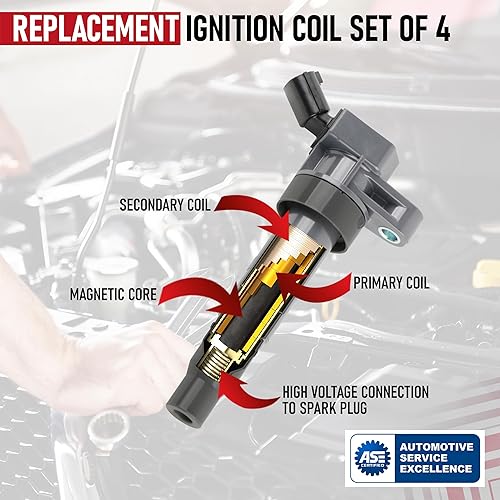 REPLACEMENT IGNITION COIL SET OF 4

SECONDARY COIL

MAGNETIC CORE

PRIMARY COIL

HIGH VOLTAGE CONNECTION TO SPARK PLUG

ASE CERTIFIED

AUTOMOTIVE SERVICE EXCELLENCE