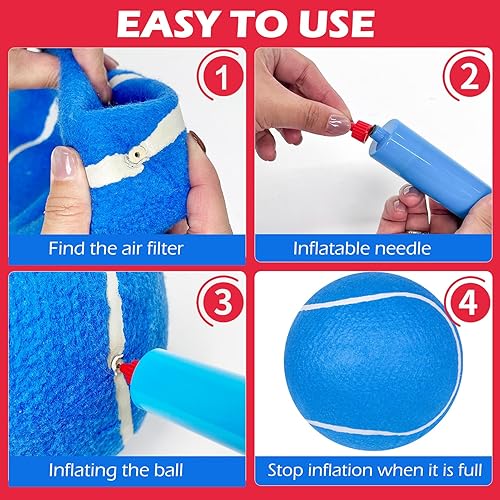 EASY TO USE

1

Find the air filter

2

Inflatable needle

3

Inflating the ball

4

Stop inflation when it is full