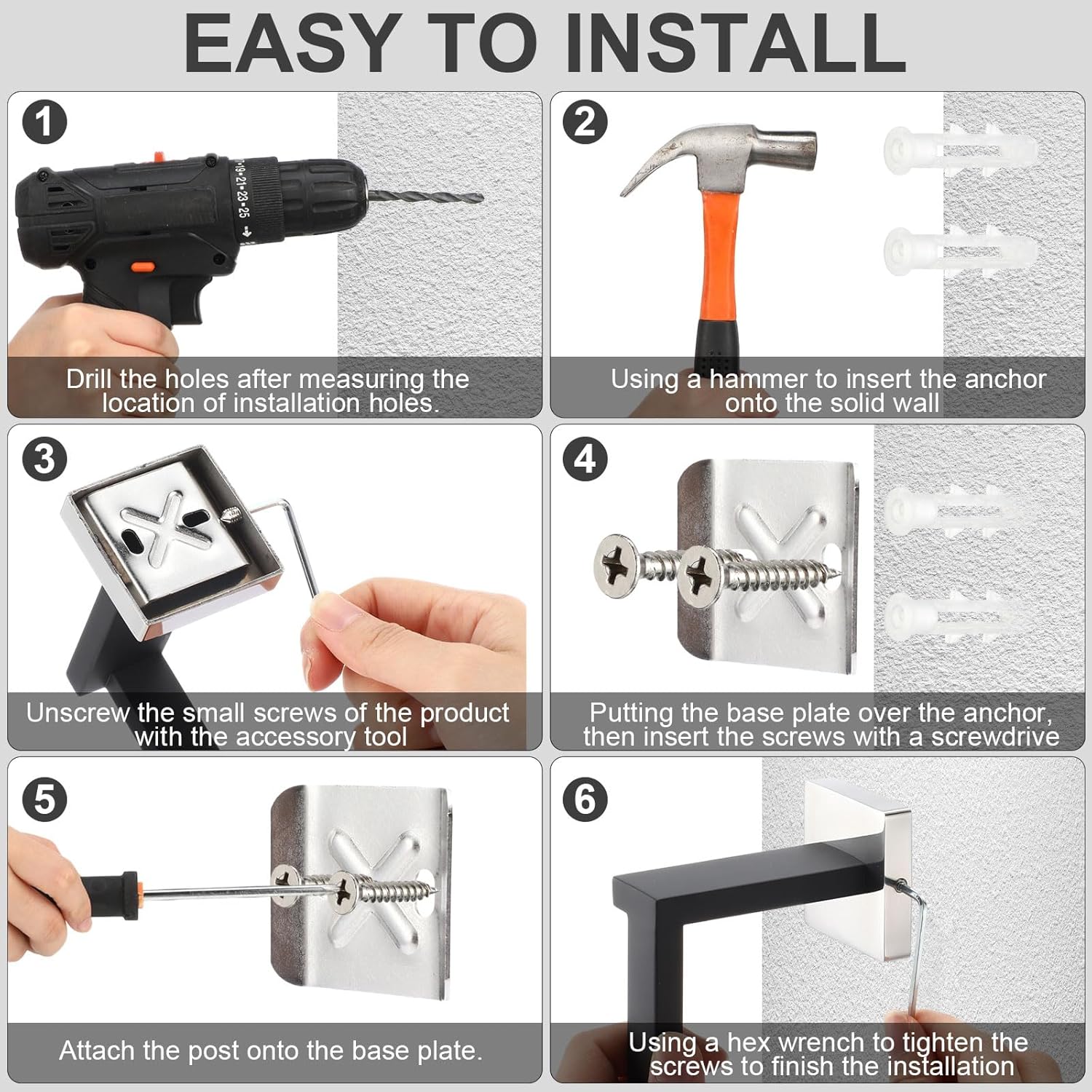 EASY TO INSTALL

1

19 21 23 25

Drill the holes after measuring the location of installation holes.

2

Using a hammer to insert the anchor onto the solid wall

3

Unscrew the small screws of the product with the accessory tool

4

Putting the base plate over the anchor, then insert the screws with a screwdrive

5

Attach the post onto the base plate.

6

Using a hex wrench to tighten the screws to finish the installation