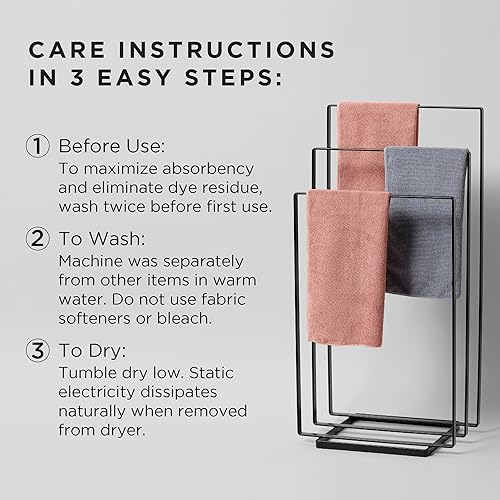 CARE INSTRUCTIONS IN 3 EASY STEPS:

① Before Use:
To maximize absorbency and eliminate dye residue, wash twice before first use.

② To Wash:
Machine was separately from other items in warm water. Do not use fabric softeners or bleach.

③ To Dry:
Tumble dry low. Static electricity dissipates naturally when removed from dryer.