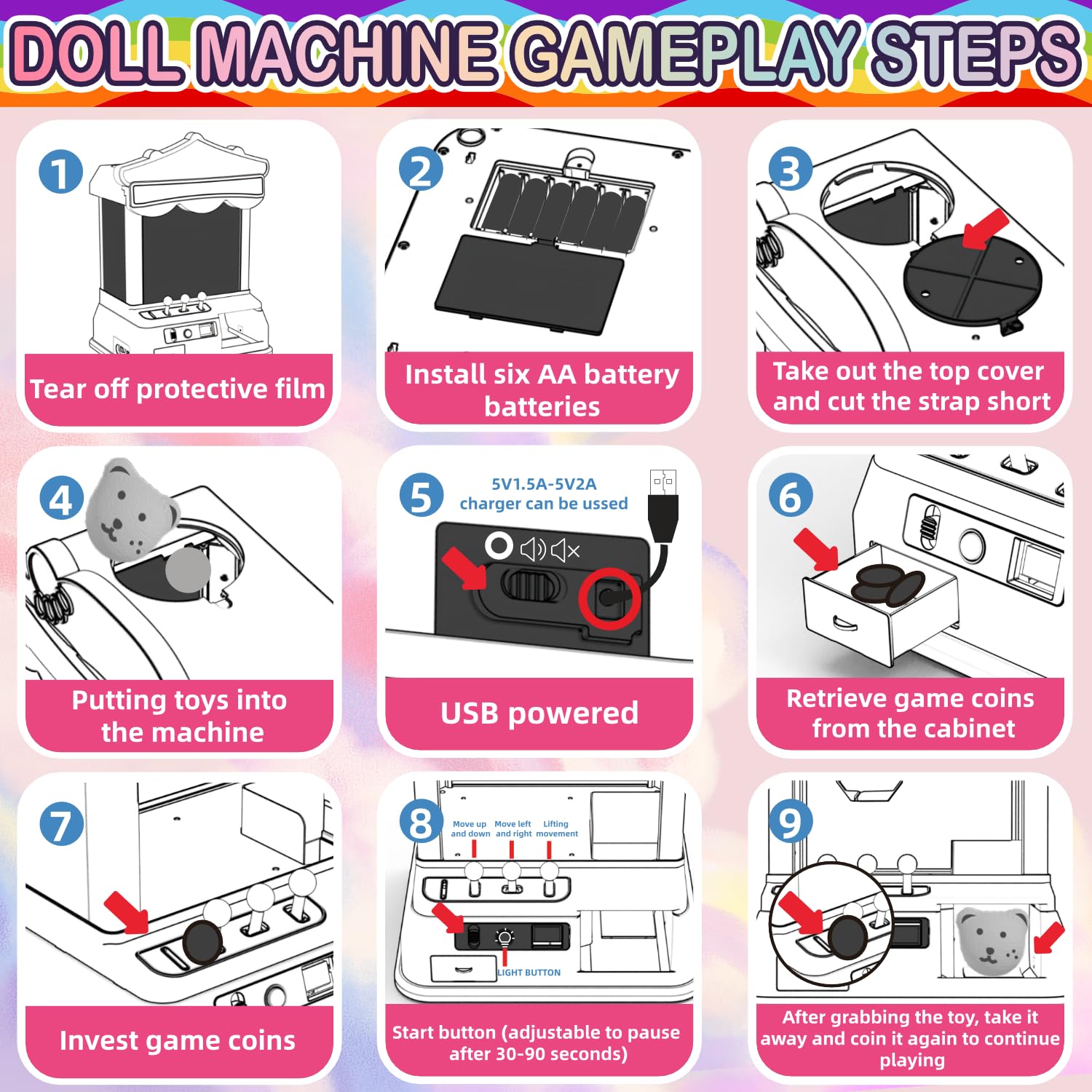 DOLL MACHINE GAMEPLAY STEPS

1

Tear off protective film

2

Install six AA battery batteries

3

Take out the top cover and cut the strap short

4

Putting toys into the machine

5

5V1.5A-5V2A charger can be ussed

USB powered

6

Retrieve game coins from the cabinet

7

Invest game coins

8

Move up and down

Move left and right

Lifting movement

LIGHT BUTTON

Start button (adjustable to pause after 30-90 seconds)

9

After grabbing the toy, take it away and coin it again to continue playing