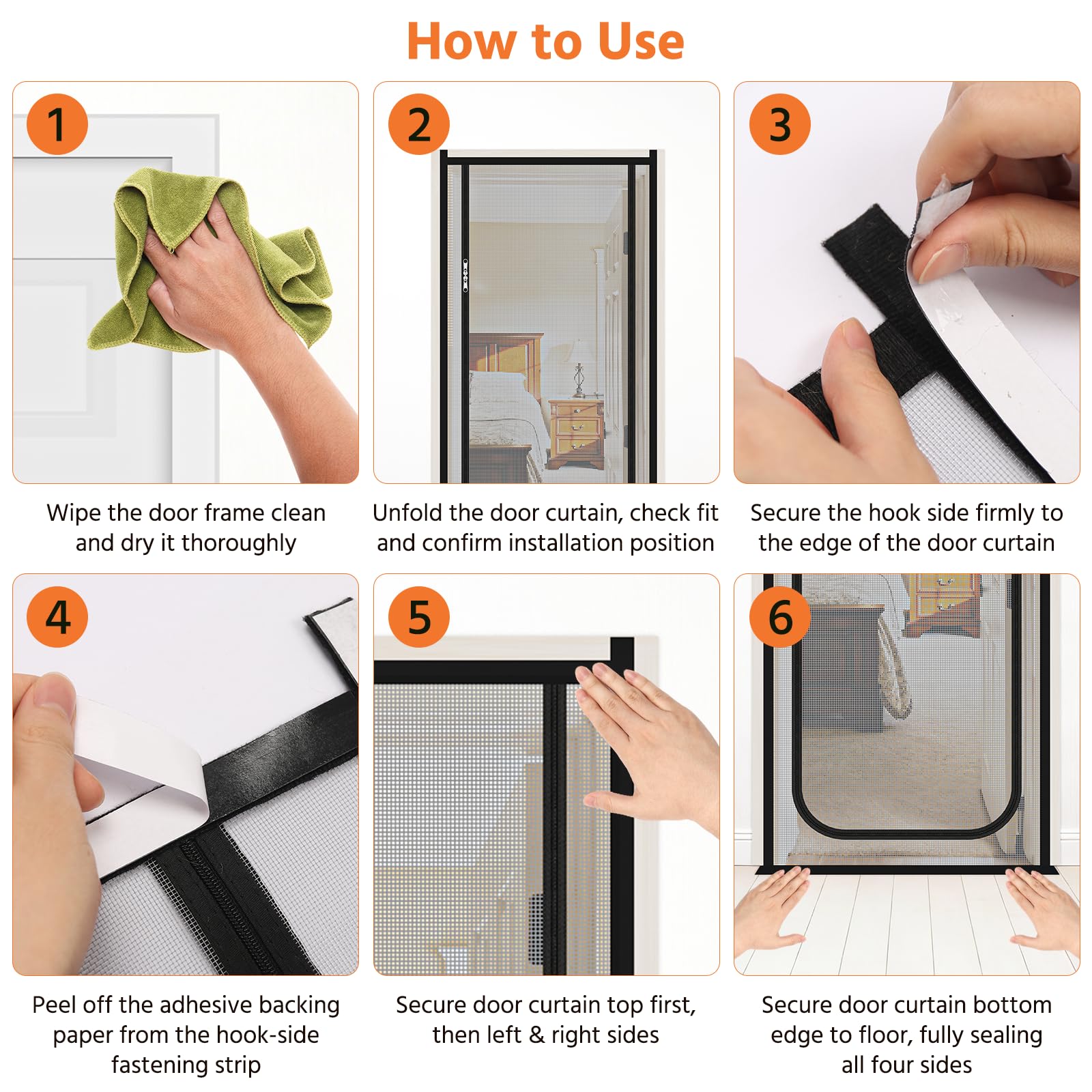 How to Use

1

Wipe the door frame clean and dry it thoroughly

2

Unfold the door curtain, check fit and confirm installation position

3

Secure the hook side firmly to the edge of the door curtain

4

Peel off the adhesive backing paper from the hook-side fastening strip

5

Secure door curtain top first, then left & right sides

6

Secure door curtain bottom edge to floor, fully sealing all four sides