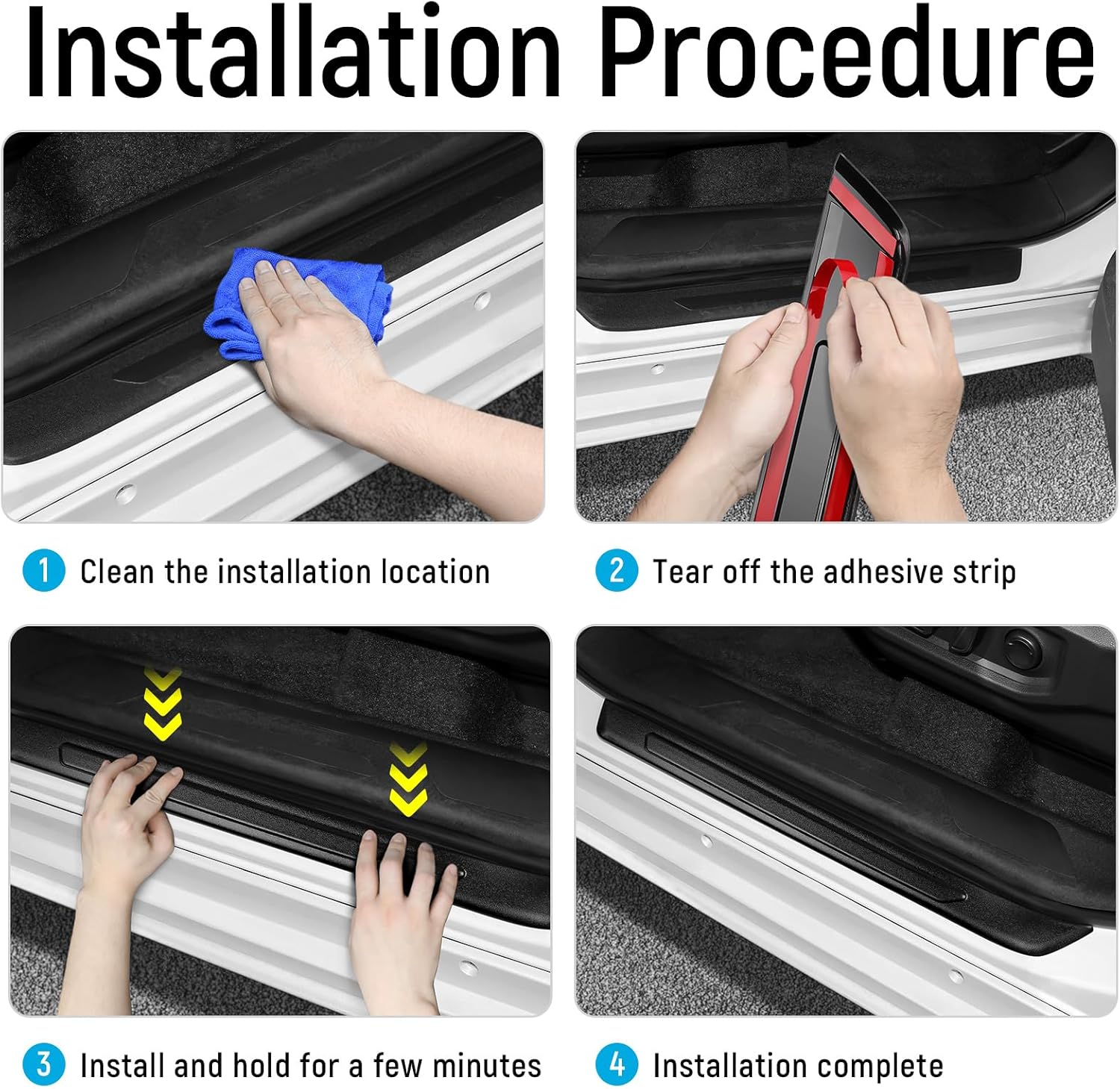 Installation Procedure

1 Clean the installation location

2 Tear off the adhesive strip

3 Install and hold for a few minutes

4 Installation complete