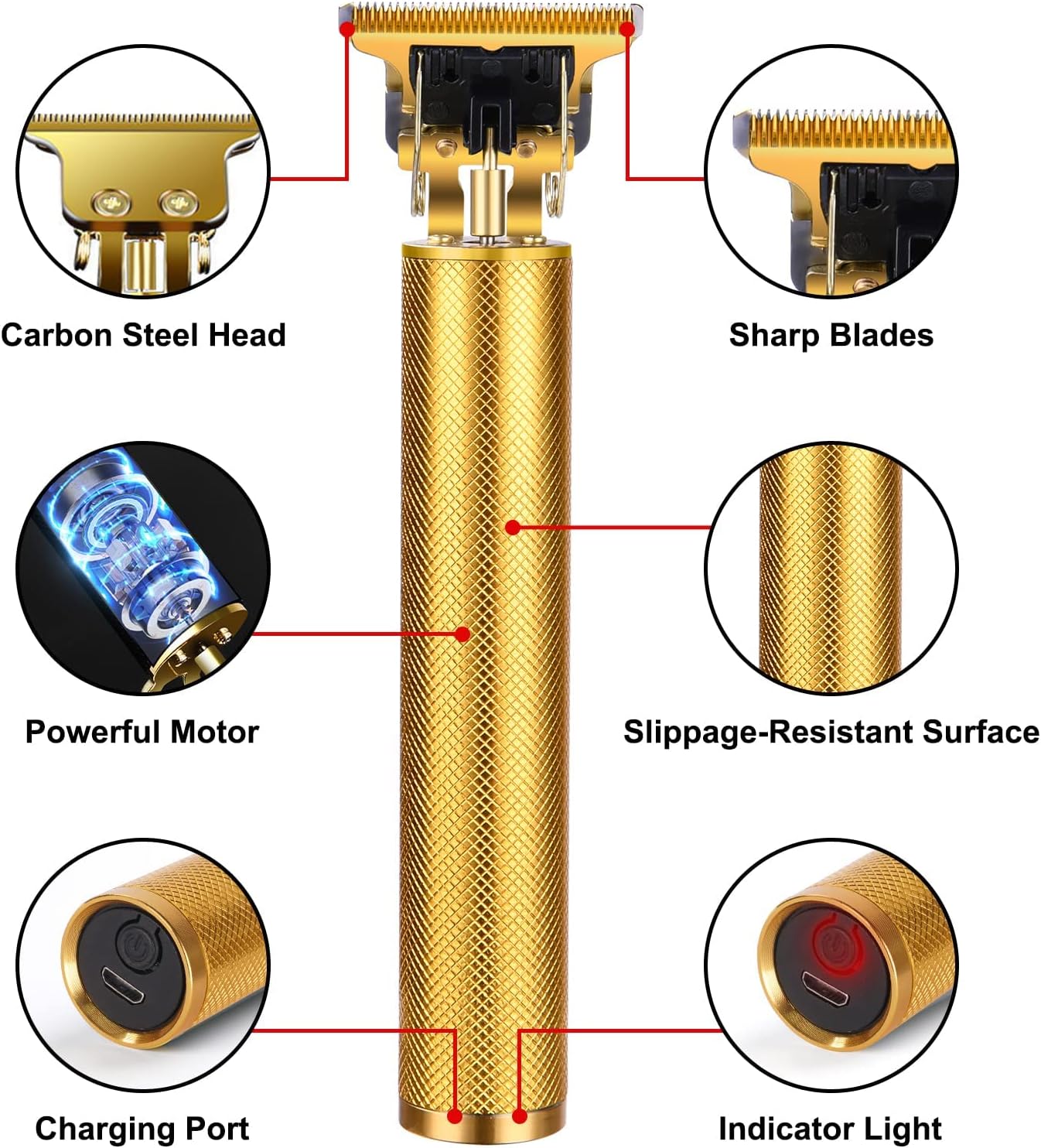 Carbon Steel Head

Sharp Blades

Powerful Motor

Slippage-Resistant Surface

Charging Port

Indicator Light