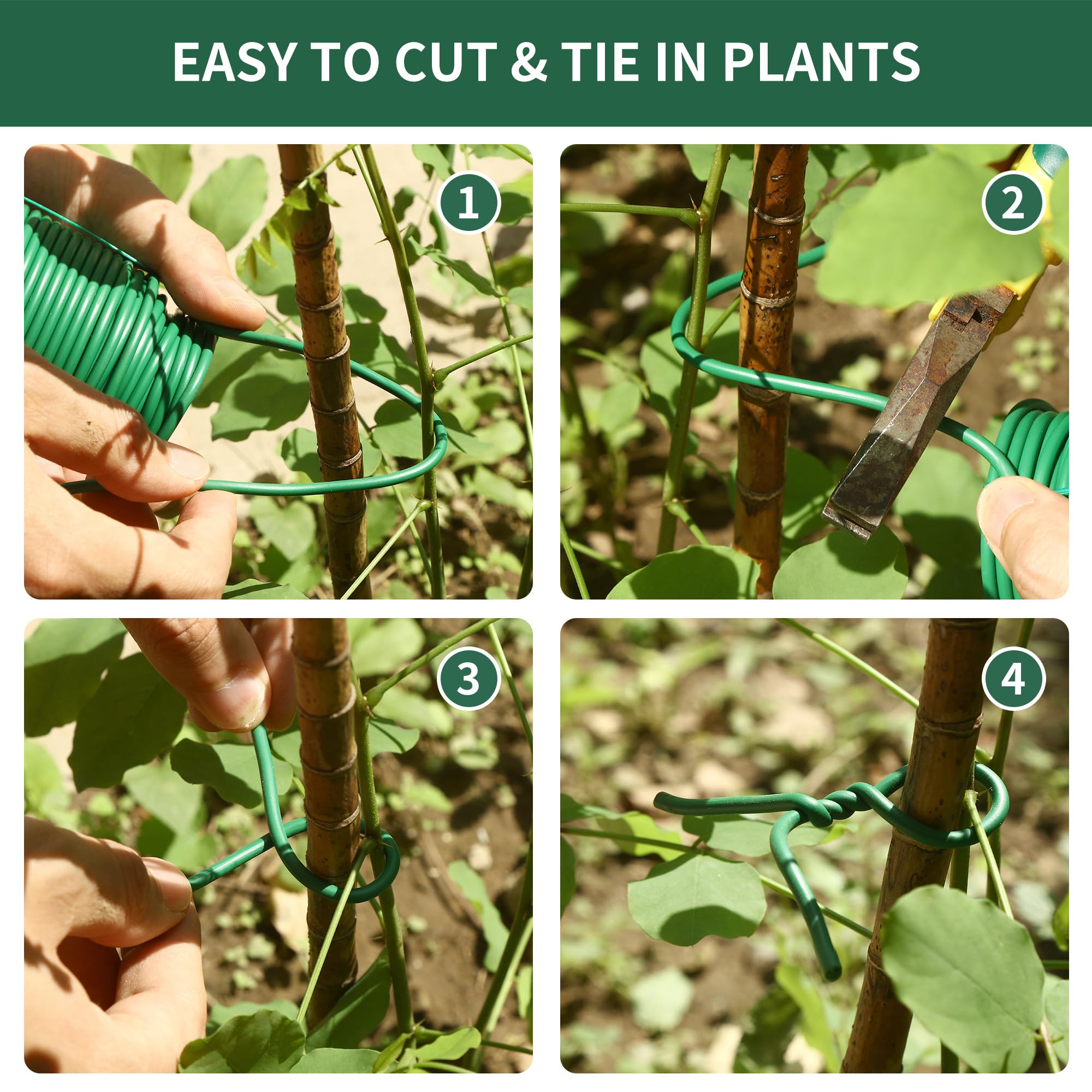 EASY TO CUT & TIE IN PLANTS

1

2

3

4