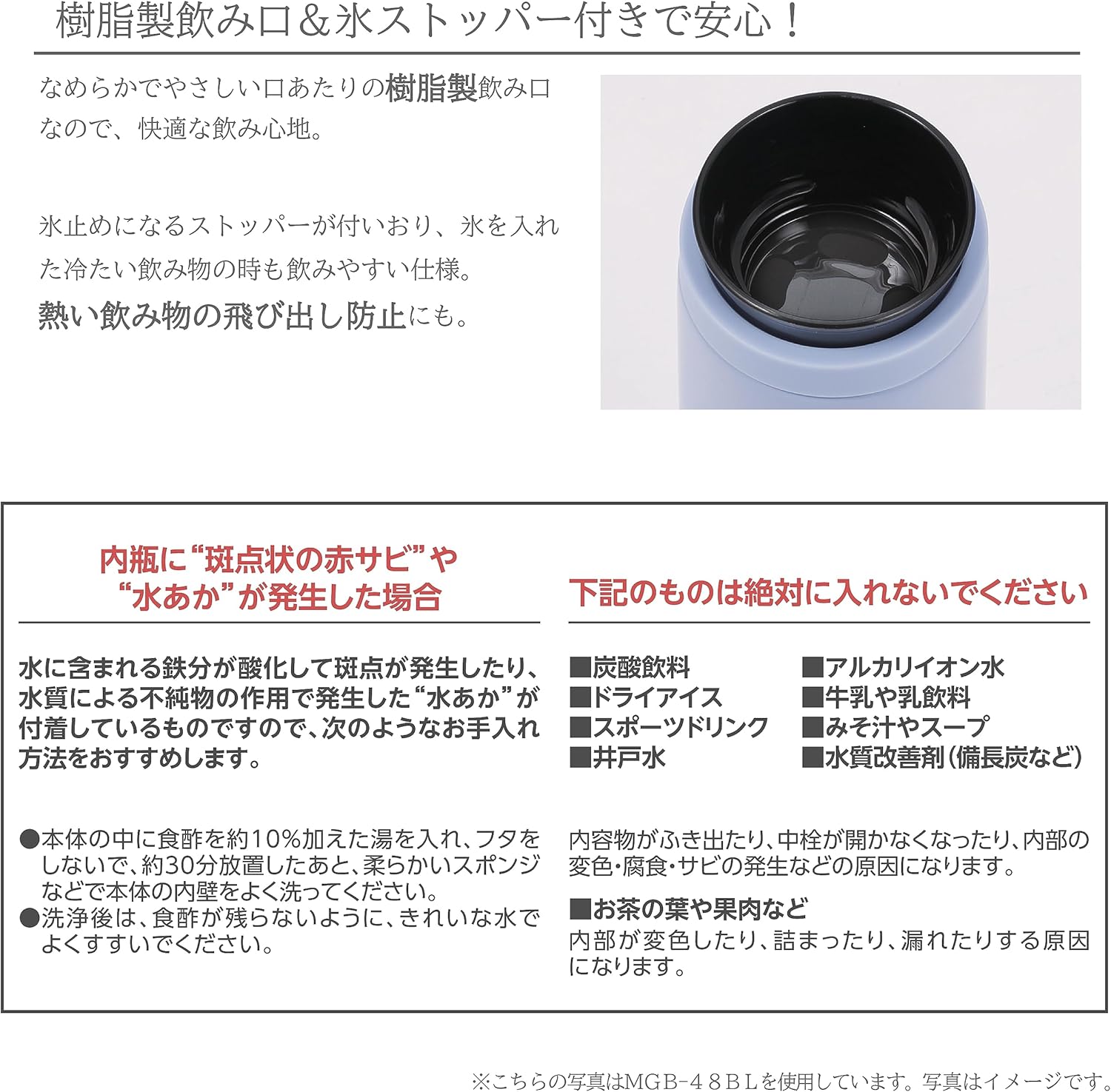 樹脂製飲み口＆氷ストッパー付きで安心！

なめらかでやさしい口あたりの樹脂製飲み口なので、快適な飲み心地。

氷止めになるストッパーが付いおり、氷を入れた冷たい飲み物の時も飲みやすい仕様。
熱い飲み物の飛び出し防止にも。

内瓶に“斑点状の赤サビ”や“水あか”が発生した場合

水に含まれる鉄分が酸化して斑点が発生したり、水質による不純物の作用で発生した“水あか”が付着しているものですので、次のようなお手入れ方法をおすすめします。

●本体の中に食酢を約10%加えた湯を入れ、フタをしないで、約30分放置したあと、柔らかいスポンジなどで本体の内壁をよく洗ってください。
●洗浄後は、食酢が残らないように、きれいな水でよくすすいでください。

下記のものは絶対に入れないでください

■炭酸飲料
■ドライアイス
■スポーツドリンク
■井戸水
■アルカリイオン水
■牛乳や乳飲料
■みそ汁やスープ
■水質改善剤（備長炭など）

内容物がふき出たり、中栓が開かなくなったり、内部の変色・腐食・サビの発生などの原因になります。

■お茶の葉や果肉など
内部が変色したり、詰まったり、漏れたりする原因になります。

※こちらの写真はMGB-４８ＢＬを使用しています。写真はイメージです。