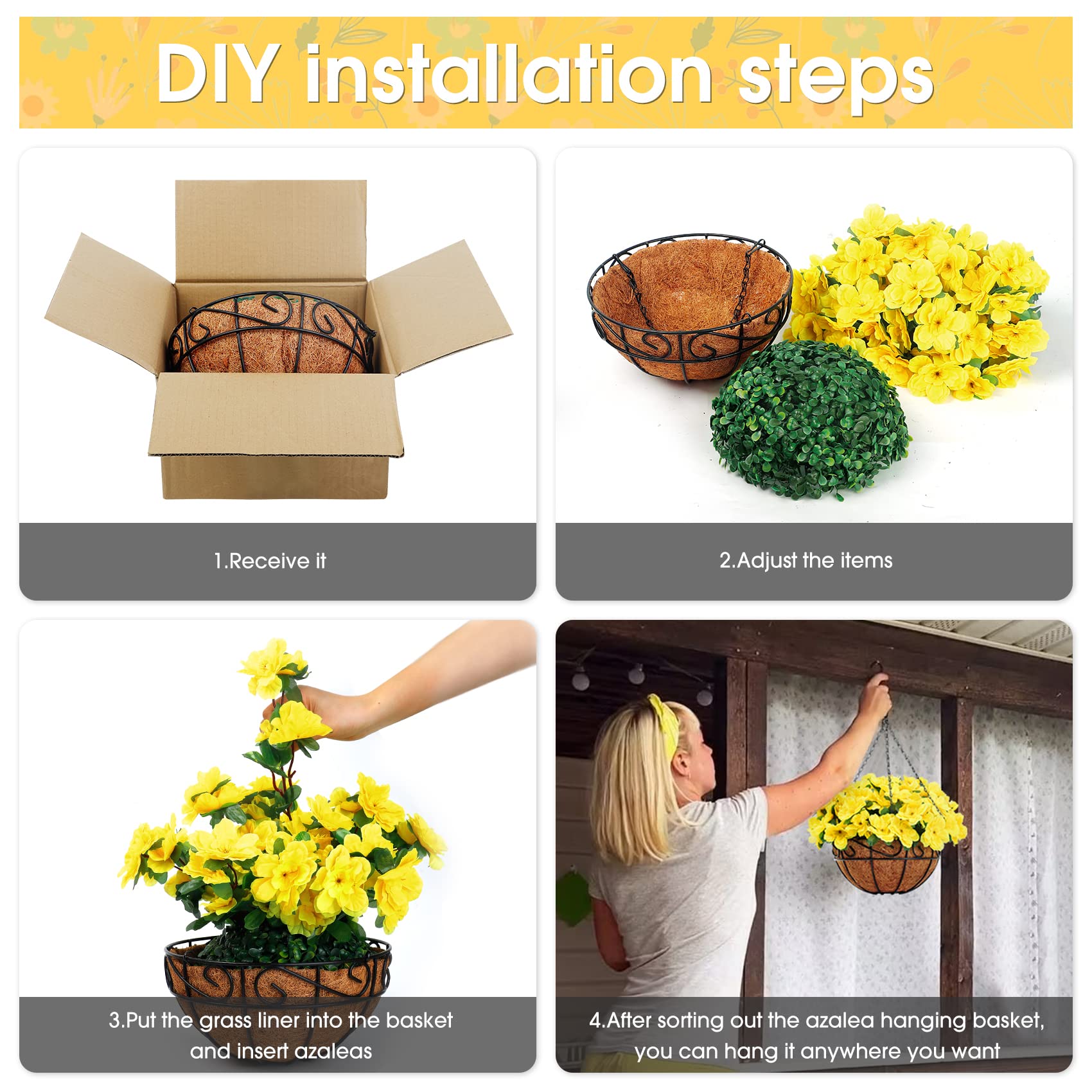 DIY installation steps

1.Receive it

2.Adjust the items

3.Put the grass liner into the basket and insert azaleas

4.After sorting out the azalea hanging basket, you can hang it anywhere you want