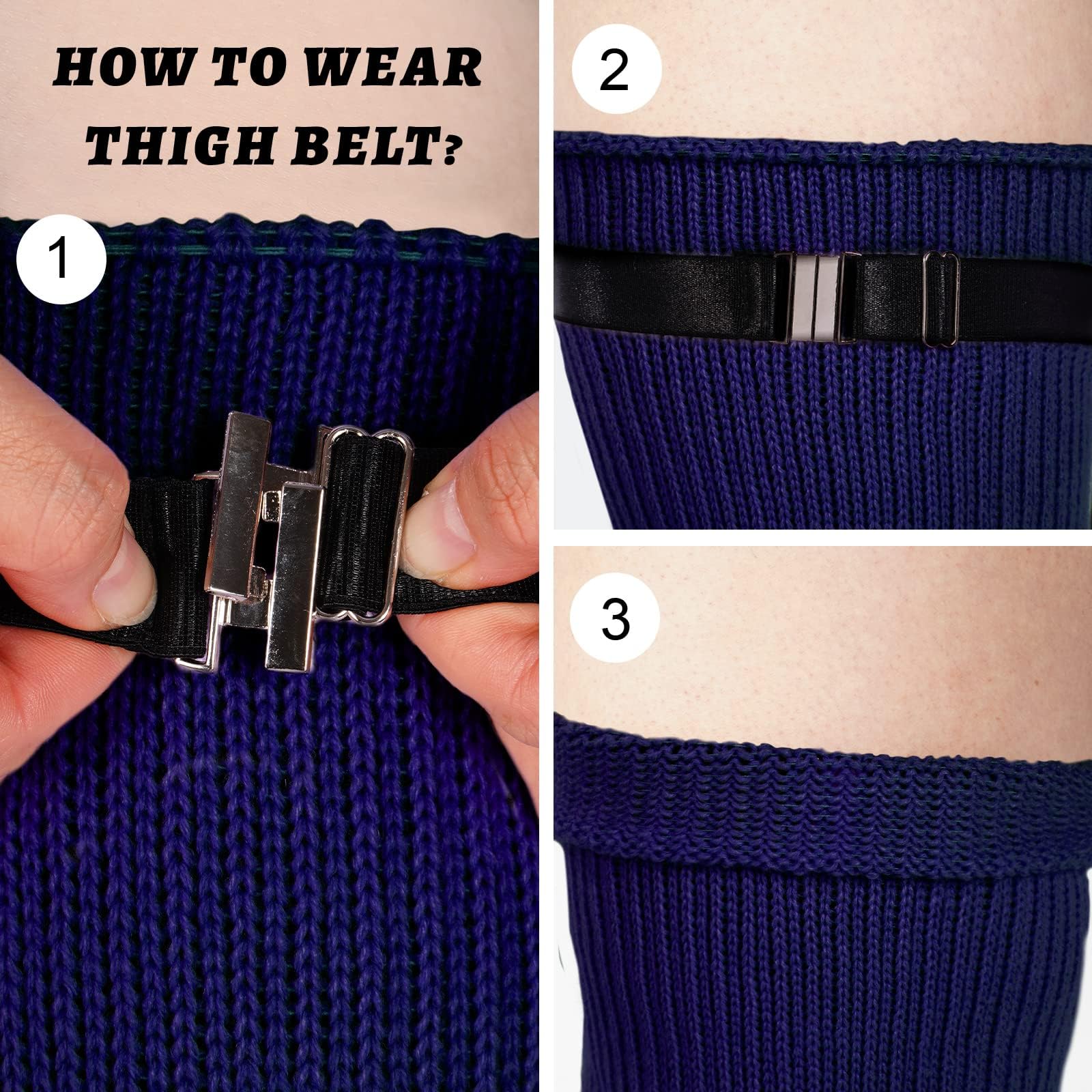 HOW TO WEAR THIGH BELT?

1

2

3