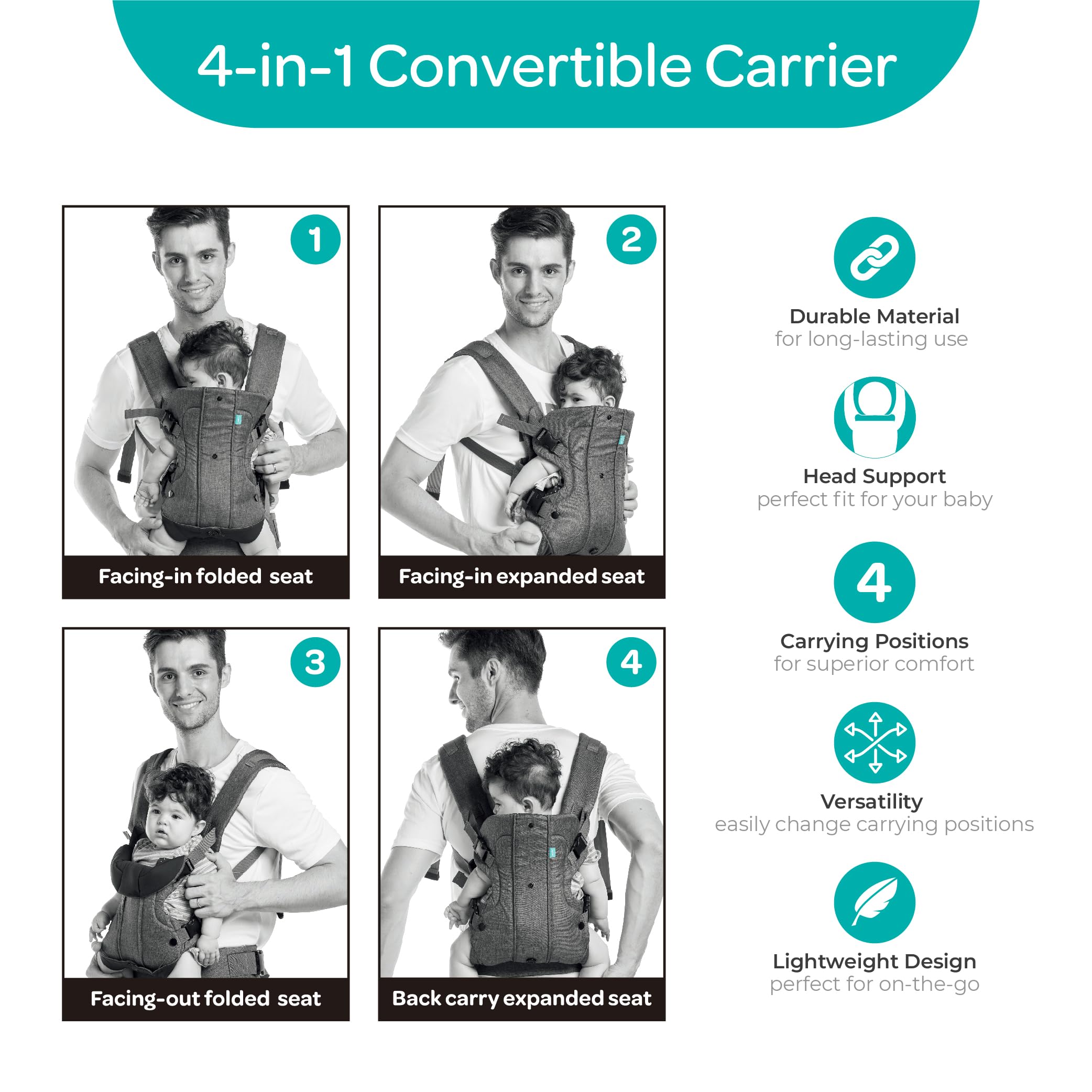 4-in-1 Convertible Carrier

1

Facing-in folded seat

2

Facing-in expanded seat

3

Facing-out folded seat

4

Back carry expanded seat

Durable Material
for long-lasting use

Head Support
perfect fit for your baby

4

Carrying Positions
for superior comfort

Versatility
easily change carrying positions

Lightweight Design
perfect for on-the-go