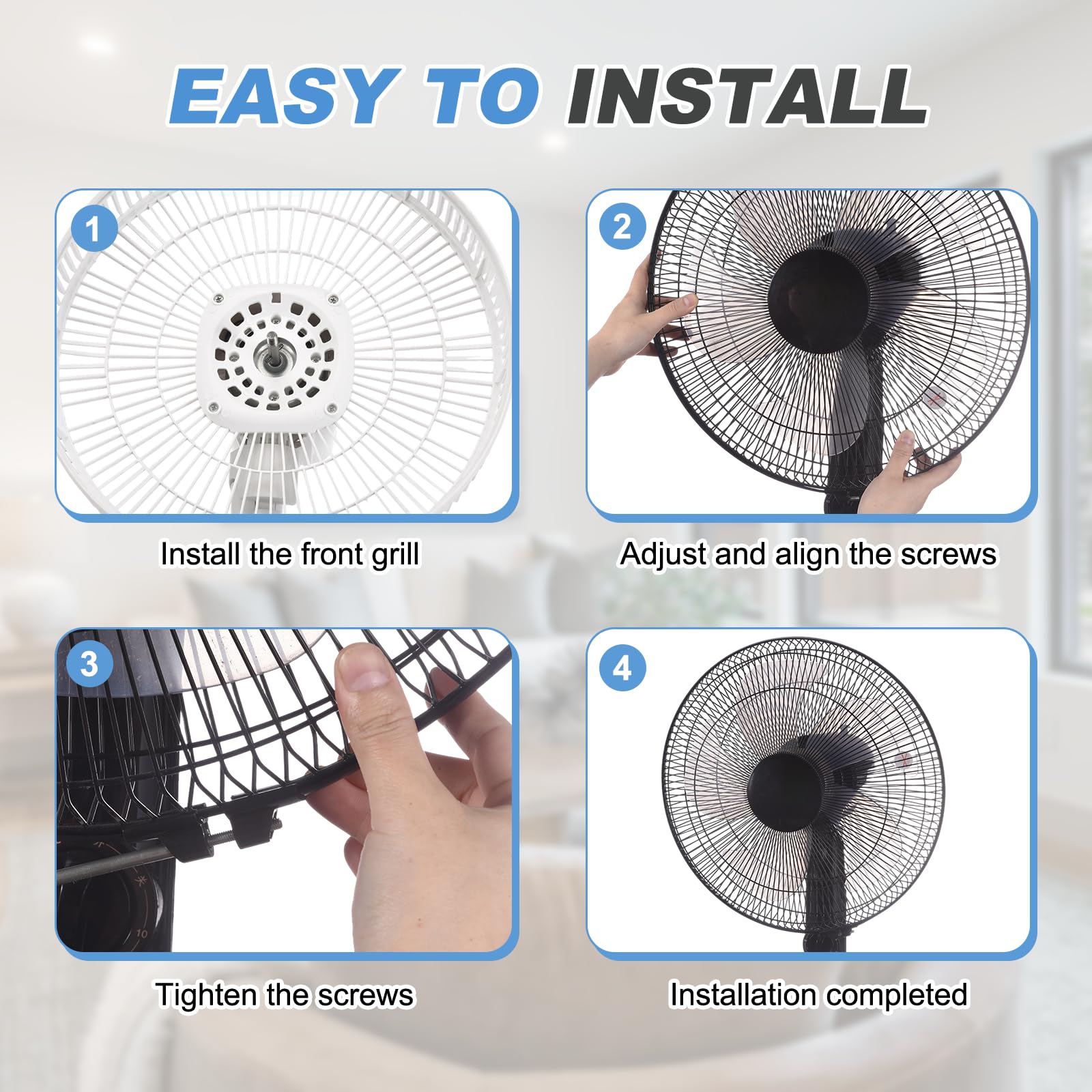 EASY TO INSTALL

1

Install the front grill

2

Adjust and align the screws

3

10

Tighten the screws

4

Installation completed