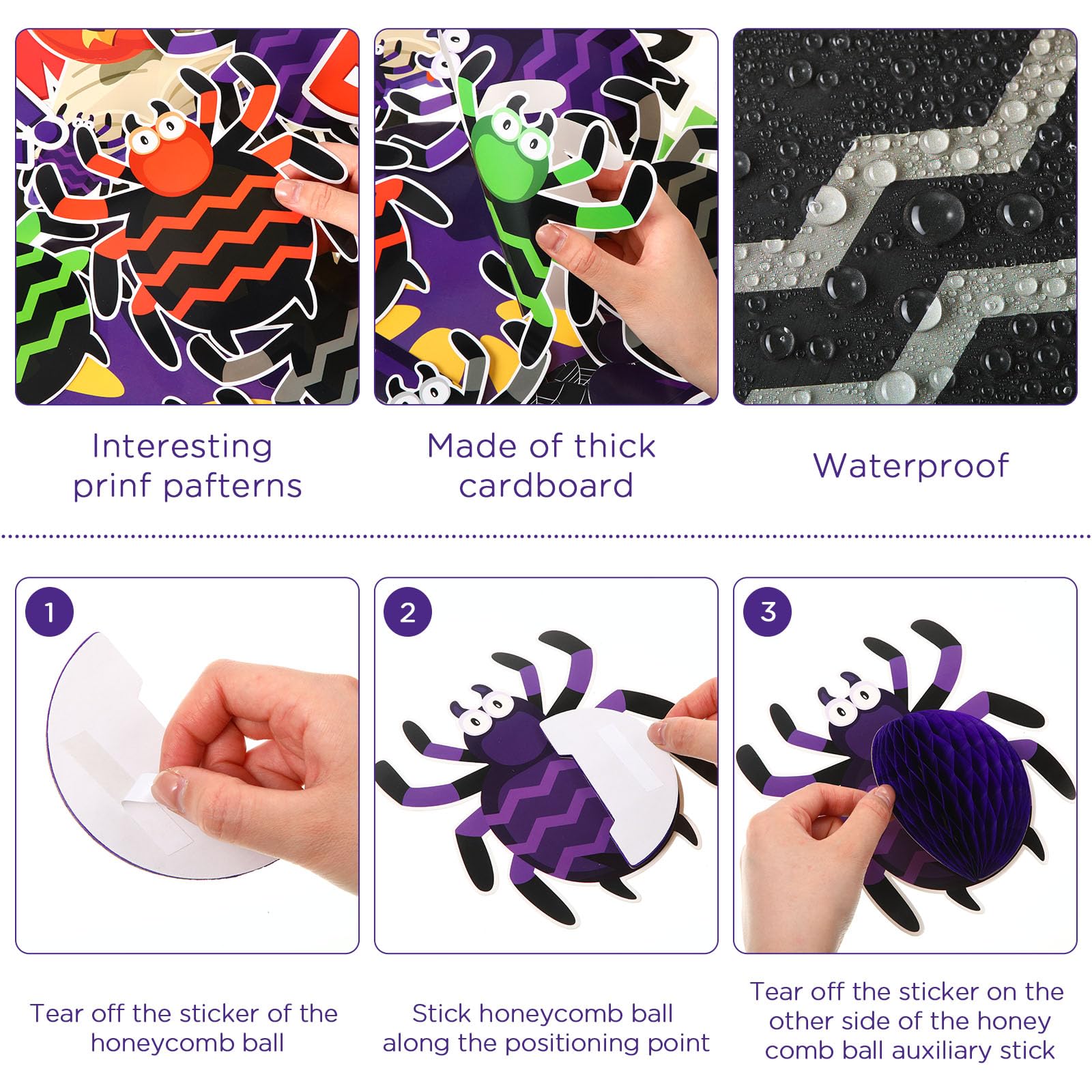 Interesting prinf pafterns

Made of thick cardboard

Waterproof

1

2

3

Tear off the sticker of the honeycomb ball

Stick honeycomb ball along the positioning point

Tear off the sticker on the other side of the honey comb ball auxiliary stick