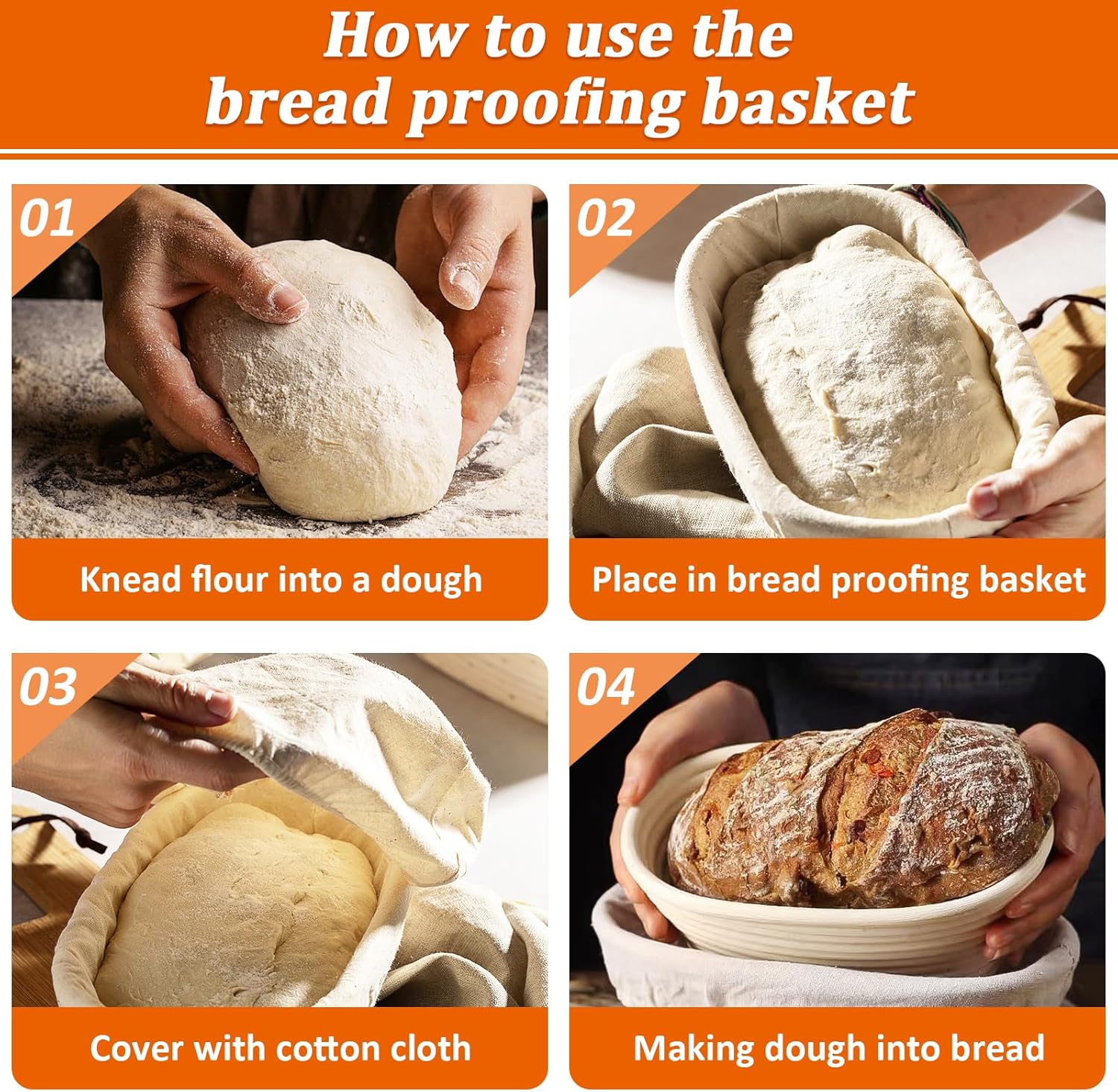 How to use the bread proofing basket

01

Knead flour into a dough

02

Place in bread proofing basket

03

Cover with cotton cloth

04

Making dough into bread