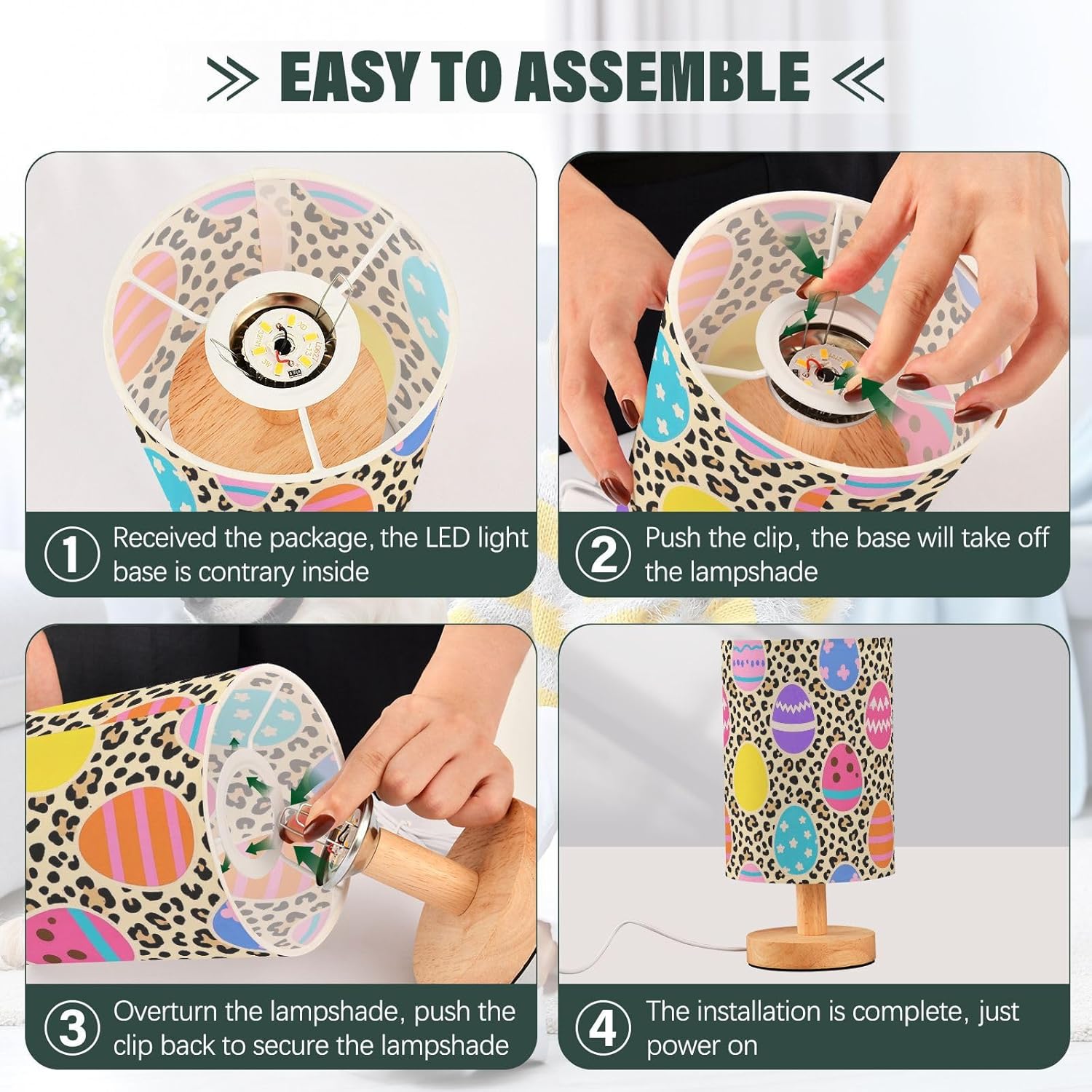 EASY TO ASSEMBLE

1 Received the package, the LED light base is contrary inside

2 Push the clip, the base will take off the lampshade

3 Overturn the lampshade, push the clip back to secure the lampshade

4 The installation is complete, just power on