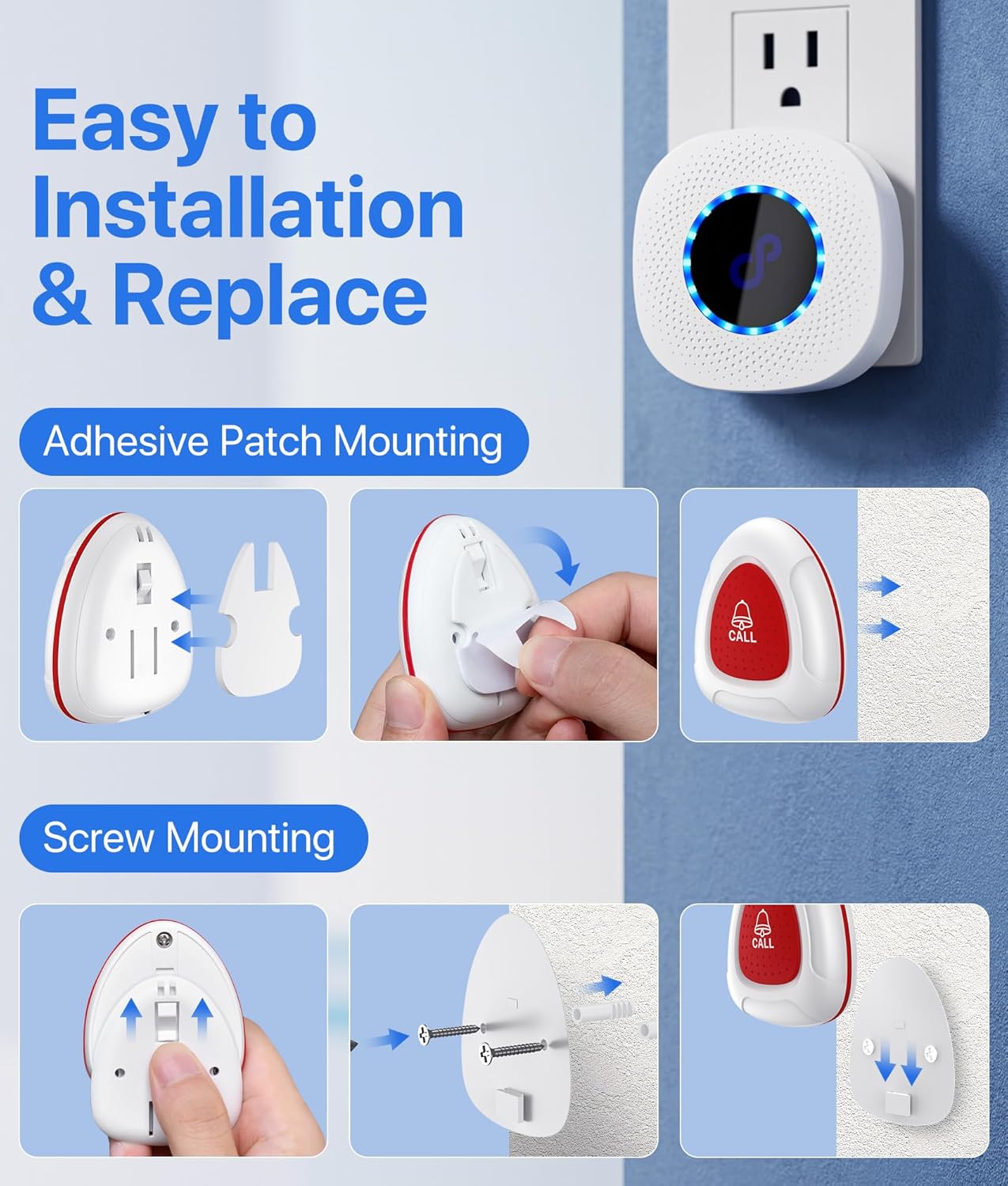 Easy to Installation & Replace

Adhesive Patch Mounting

CALL

Screw Mounting

CALL