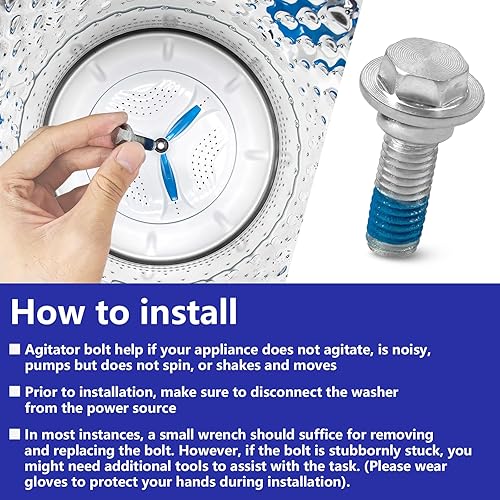 How to install

■ Agitator bolt help if your appliance does not agitate, is noisy, pumps but does not spin, or shakes and moves

■ Prior to installation, make sure to disconnect the washer from the power source

■ In most instances, a small wrench should suffice for removing and replacing the bolt. However, if the bolt is stubbornly stuck, you might need additional tools to assist with the task. (Please wear gloves to protect your hands during installation).