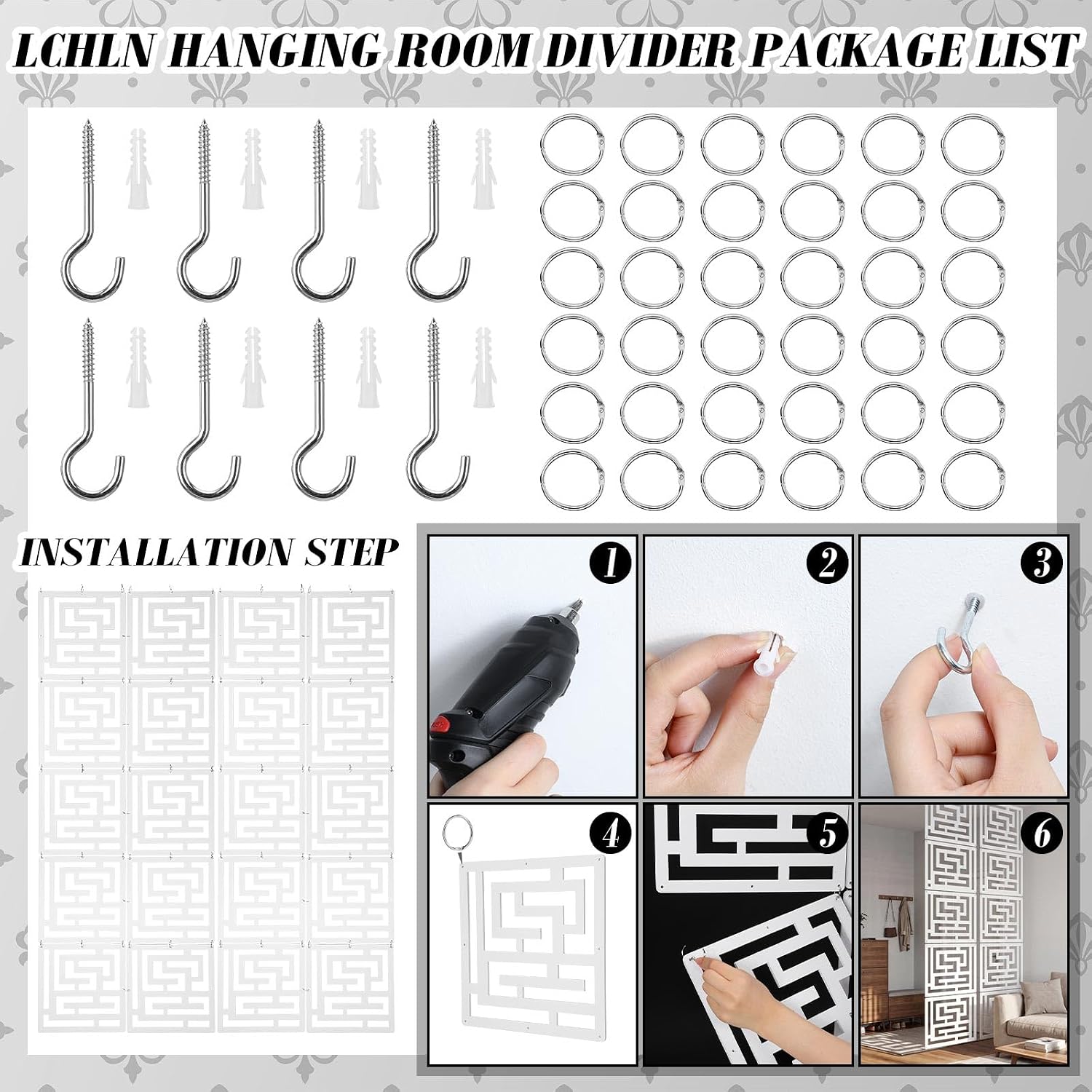 LCHLN HANGING ROOM DIVIDER PACKAGE LIST

INSTALLATION STEP

1

2

3

4

5

6