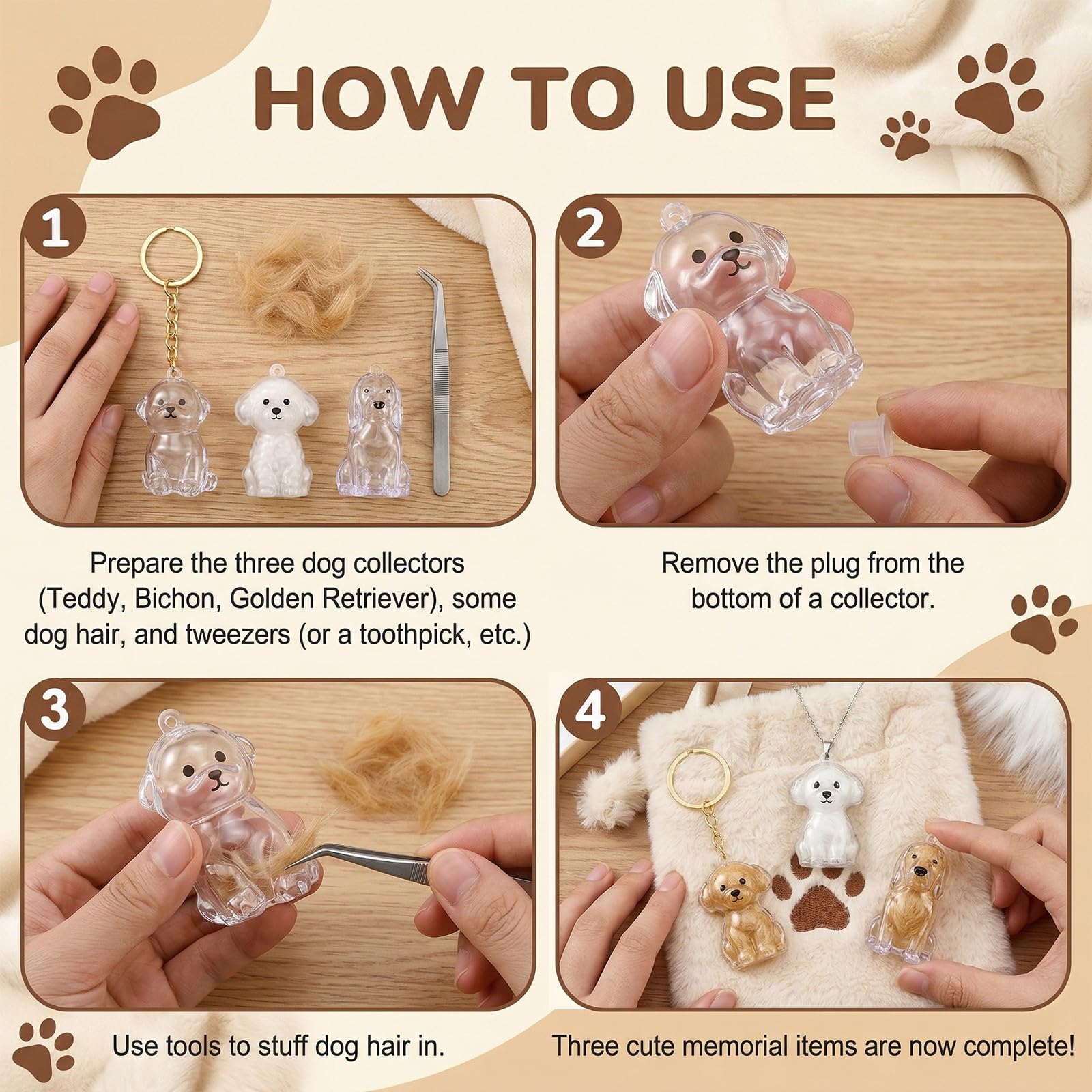 HOW TO USE

1

Prepare the three dog collectors (Teddy, Bichon, Golden Retriever), some dog hair, and tweezers (or a toothpick, etc.)

2

Remove the plug from the bottom of a collector.

3

Use tools to stuff dog hair in.

4

Three cute memorial items are now complete!