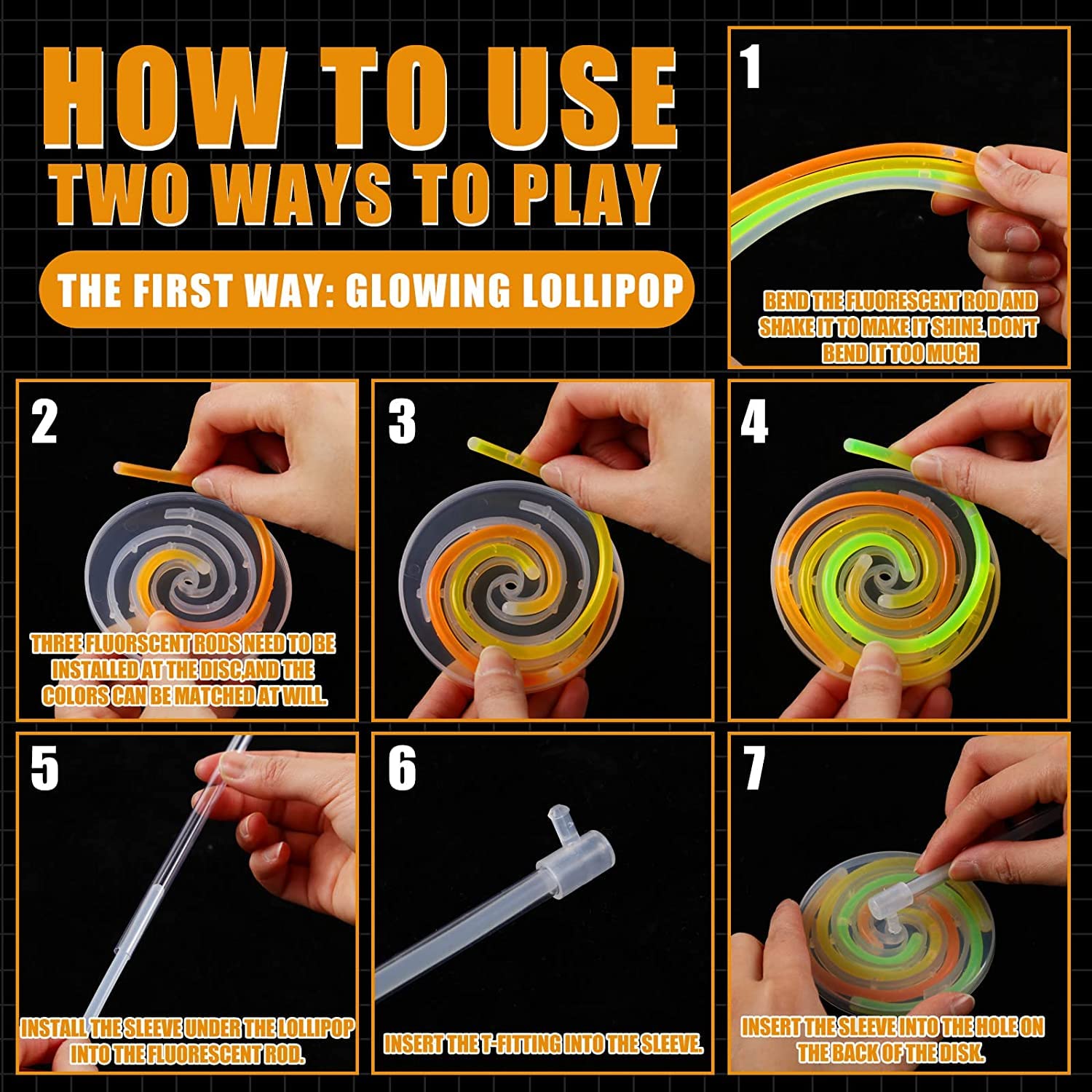 HOW TO USE
TWO WAYS TO PLAY

THE FIRST WAY: GLOWING LOLLIPOP

1
BEND THE FLUORESCENT ROD AND SHAKE IT TO MAKE IT SHINE. DON'T BEND IT TOO MUCH

2
THREE FLUORSCENT RODS NEED TO BE INSTALLED AT THE DISC,AND THE COLORS CAN BE MATCHED AT WILL.

3

4

5
INSTALL THE SLEEVE UNDER THE LOLLIPOP INTO THE FLUORESCENT ROD.

6
INSERT THE T-FITTING INTO THE SLEEVE.

7
INSERT THE SLEEVE INTO THE HOLE ON THE BACK OF THE DISK.