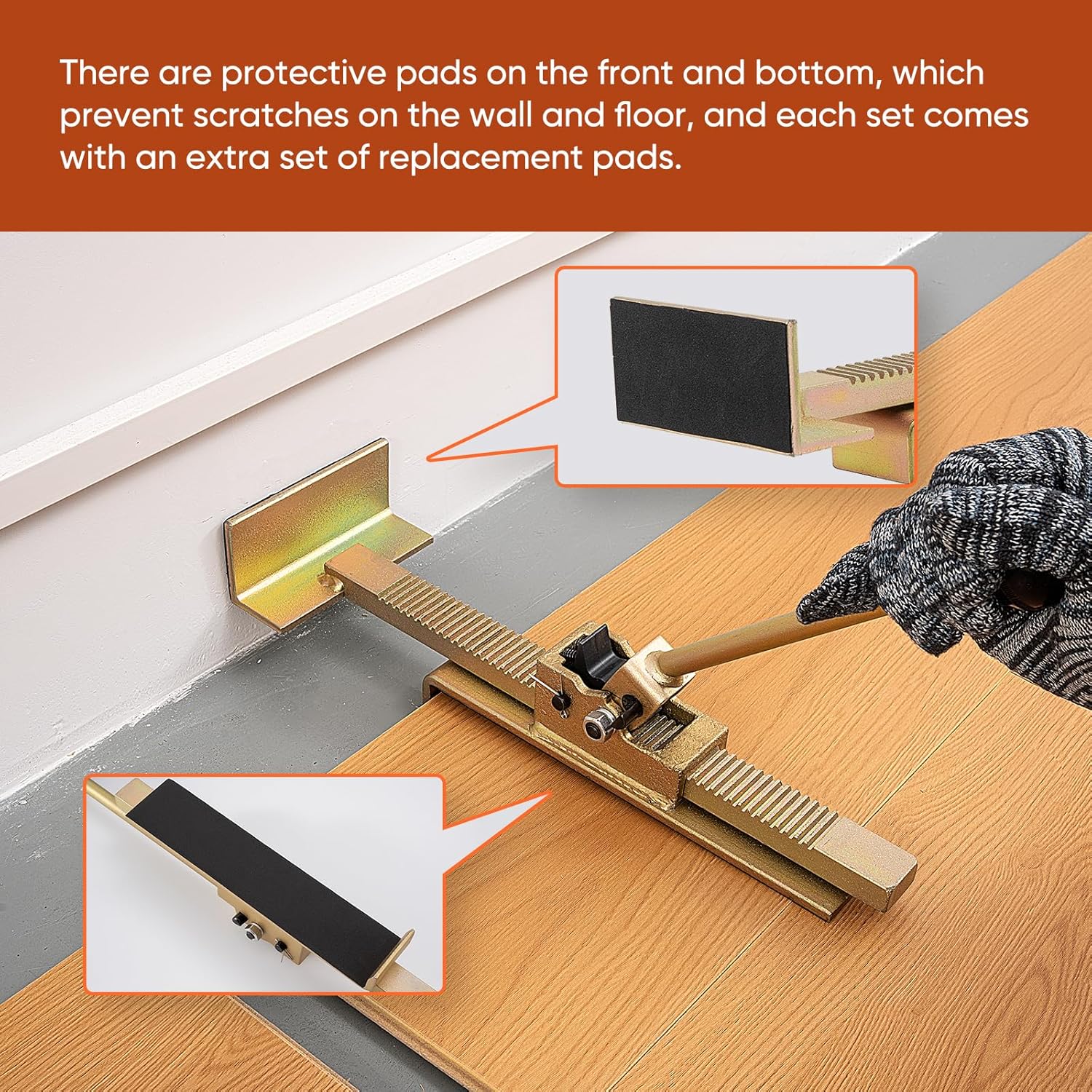 There are protective pads on the front and bottom, which prevent scratches on the wall and floor, and each set comes with an extra set of replacement pads.