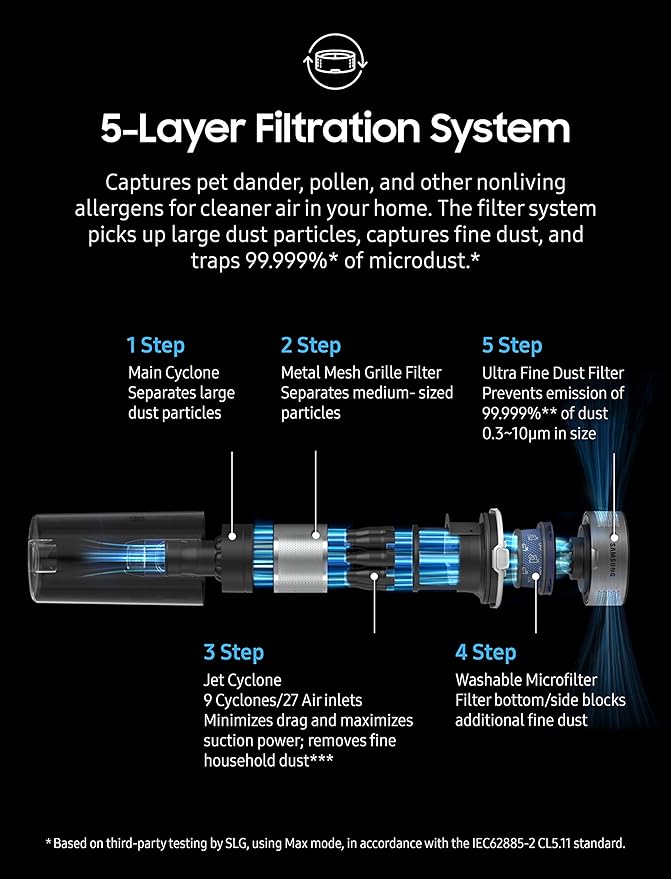 5-Layer Filtration System

Captures pet dander, pollen, and other nonliving allergens for cleaner air in your home. The filter system picks up large dust particles, captures fine dust, and traps 99.999%* of microdust.*

1 Step
Main Cyclone
Separates large dust particles

2 Step
Metal Mesh Grille Filter
Separates medium- sized particles

5 Step
Ultra Fine Dust Filter
Prevents emission of 99.999%** of dust 0.3~10μm in size

SAMSUNG

3 Step
Jet Cyclone
9 Cyclones/27 Air inlets
Minimizes drag and maximizes suction power; removes fine household dust***

4 Step
Washable Microfilter
Filter bottom/side blocks additional fine dust

* Based on third-party testing by SLG, using Max mode, in accordance with the IEC62885-2 CL5.11 standard.