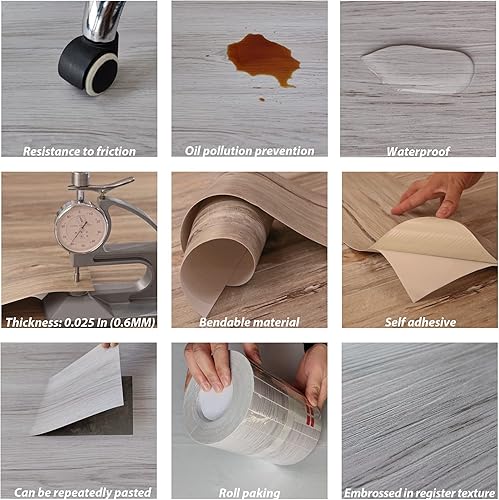 Resistance to friction

Oil pollution prevention

Waterproof

Thickness: 0.025 In (0.6MM)

Bendable material

Self adhesive

Can be repeatedly pasted

Roll paking

Embrossed in register texture