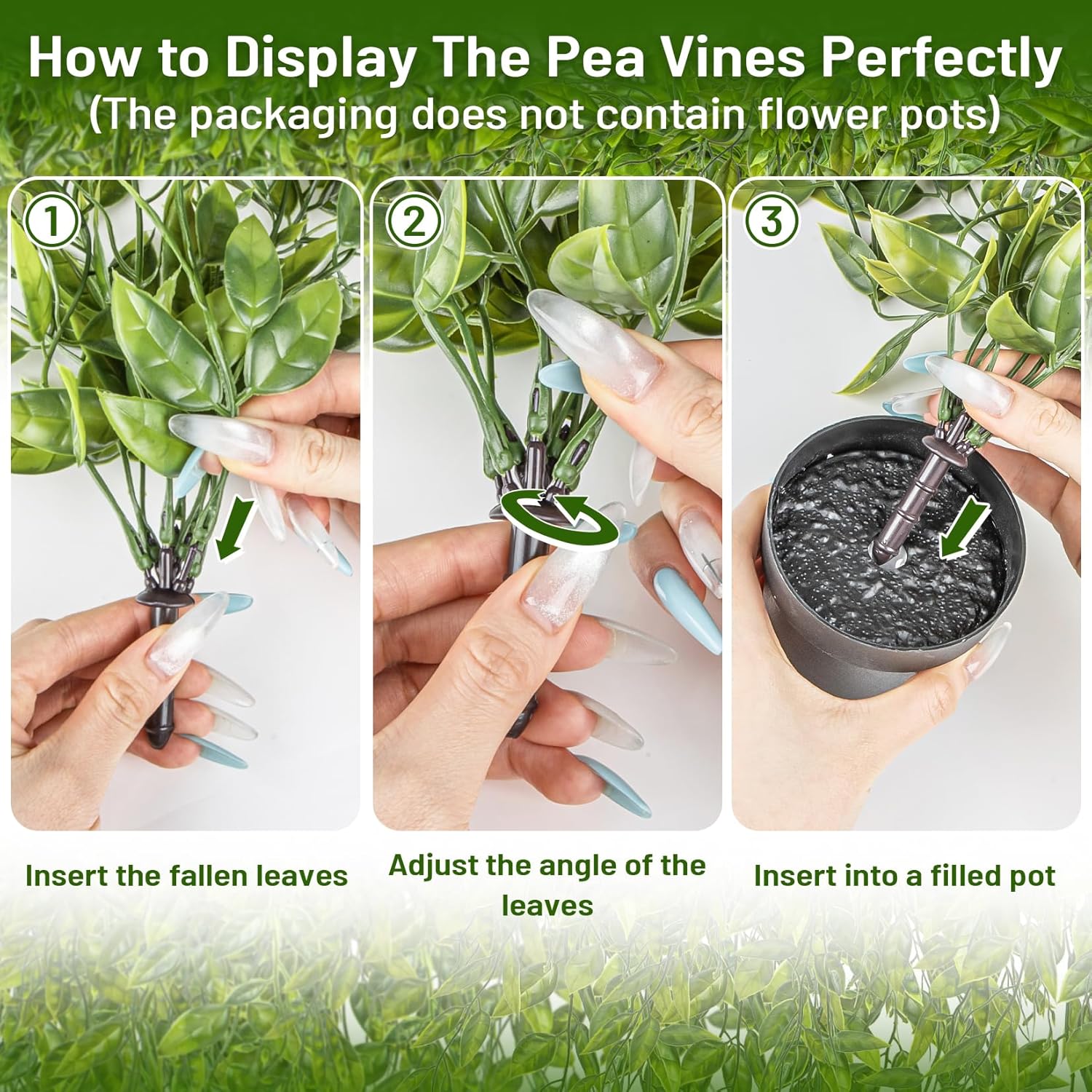 How to Display The Pea Vines Perfectly
(The packaging does not contain flower pots)

①

②

③

Insert the fallen leaves

Adjust the angle of the leaves

Insert into a filled pot