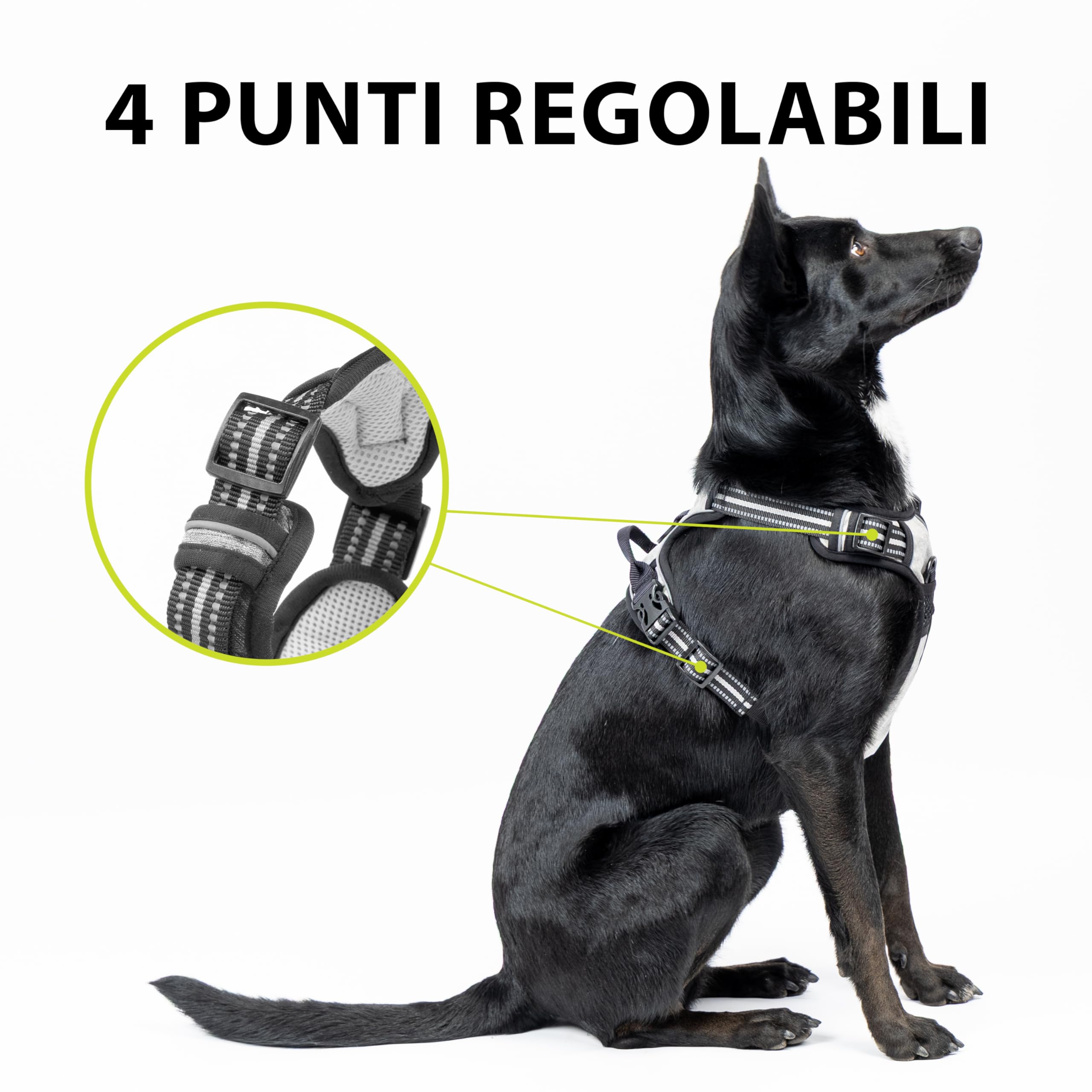 4 PUNTI REGOLABILI