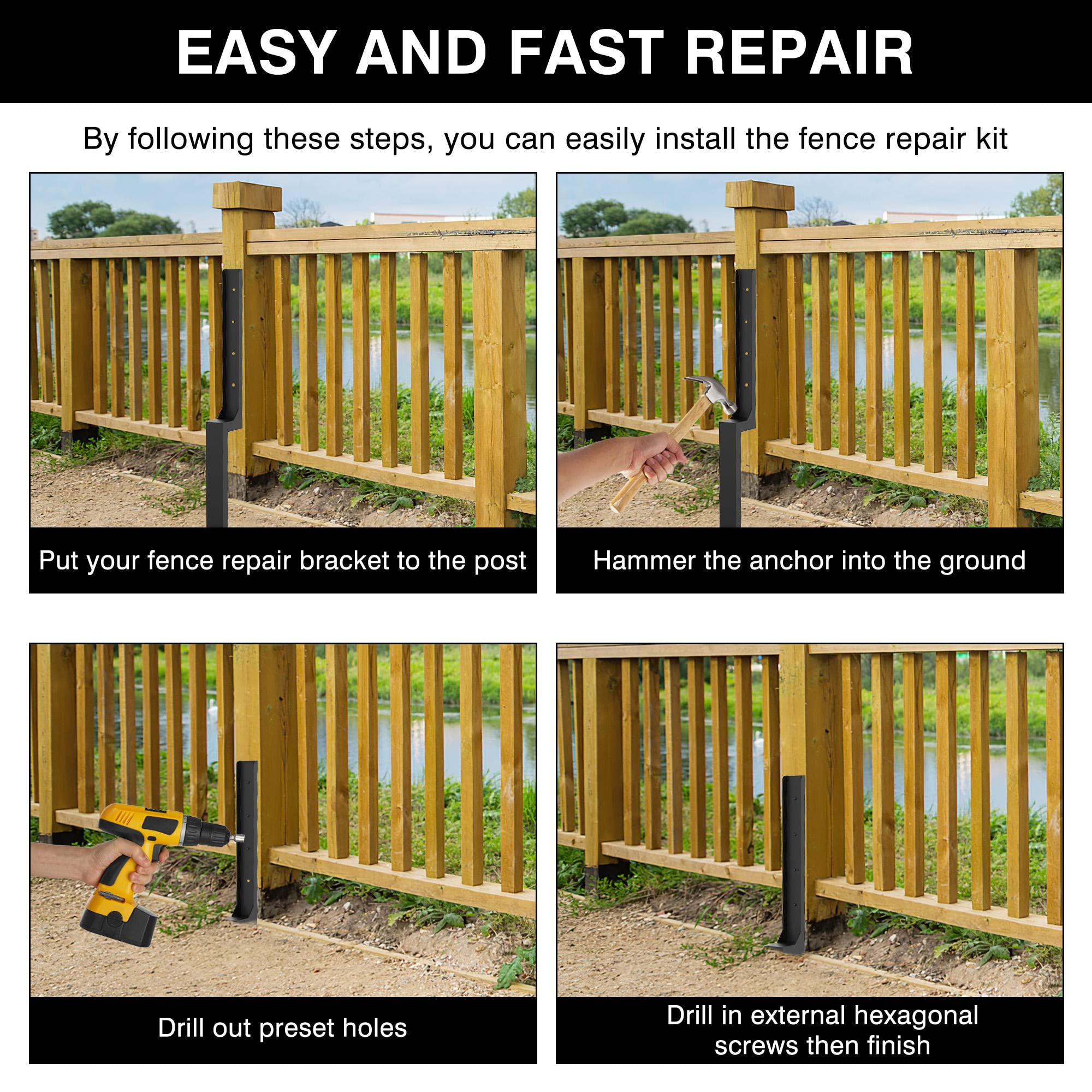 EASY AND FAST REPAIR

By following these steps, you can easily install the fence repair kit

Put your fence repair bracket to the post

Hammer the anchor into the ground

Drill out preset holes

Drill in external hexagonal screws then finish