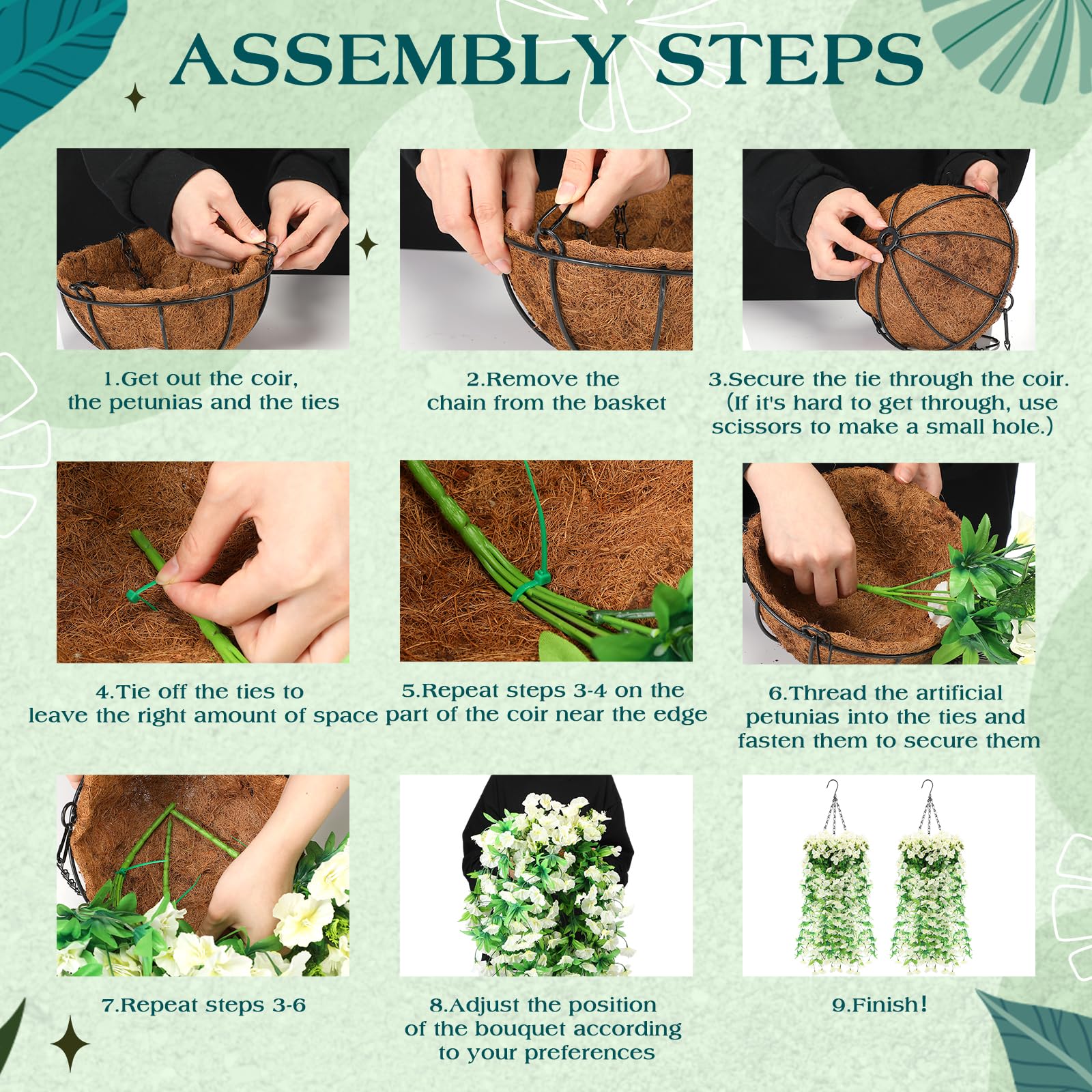 ASSEMBLY STEPS

1.Get out the coir, the petunias and the ties

2.Remove the chain from the basket

3.Secure the tie through the coir. (If it's hard to get through, use scissors to make a small hole.)

4.Tie off the ties to leave the right amount of space

5.Repeat steps 3-4 on the part of the coir near the edge

6.Thread the artificial petunias into the ties and fasten them to secure them

7.Repeat steps 3-6

8.Adjust the position of the bouquet according to your preferences

9.Finish!